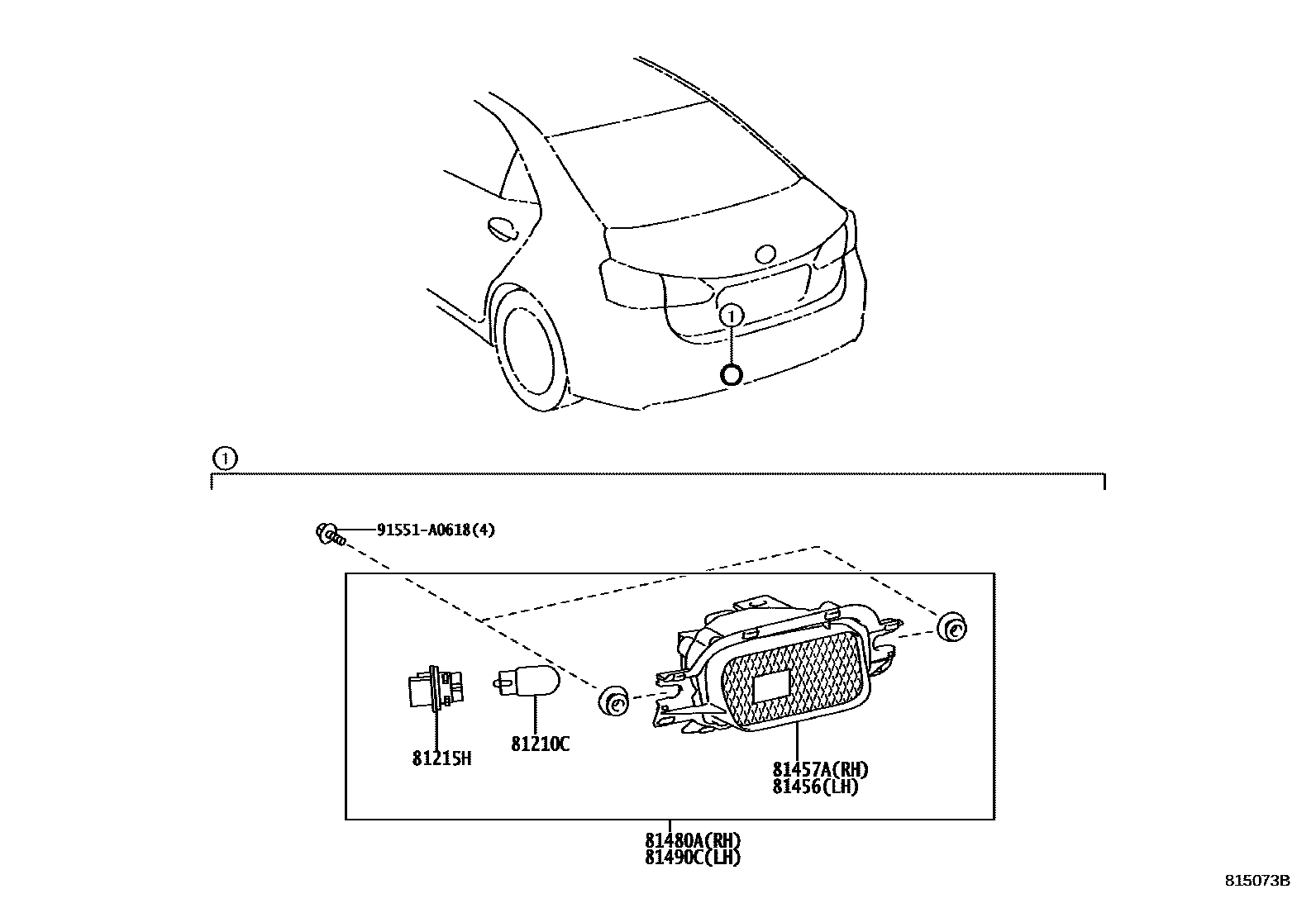 ①

①

91551-A0618(4)

81215H

81210C

81457A(RH)
81456(LH)

81480A(RH)
81490C(LH)

815073B