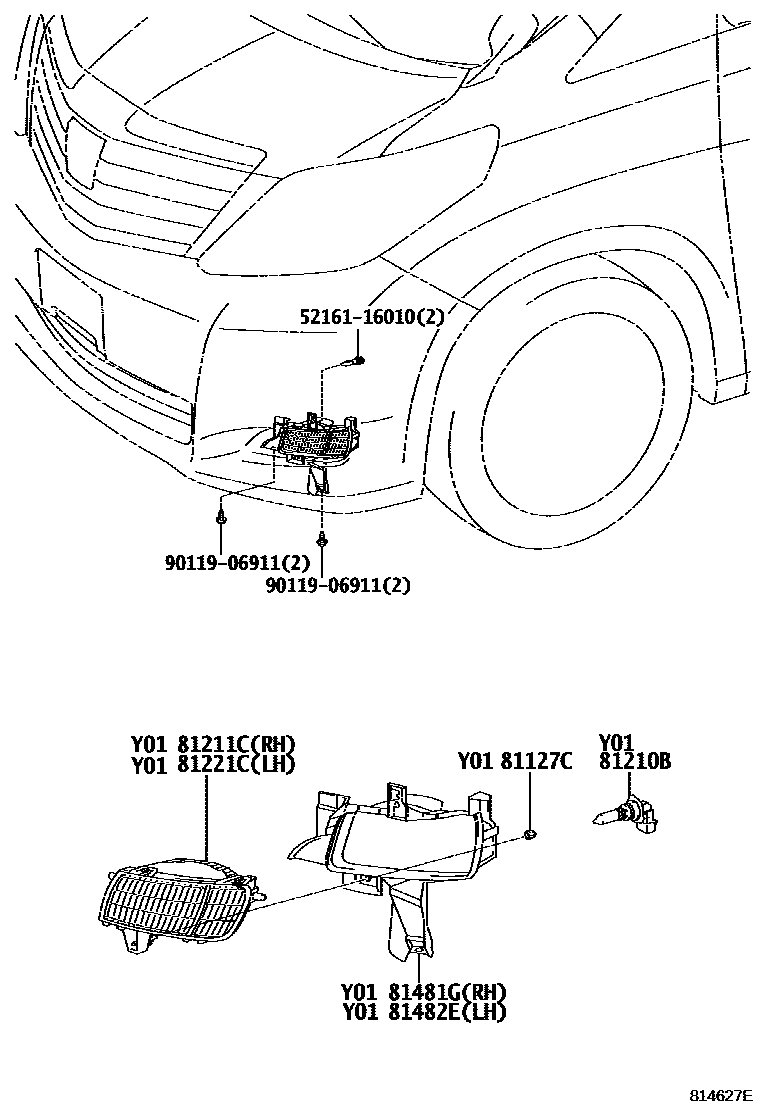 52161-16010(2)

90119-06911(2)

90119-06911(2)

Y01 81211C(RH)
Y01 81221C(LH)

Y01 81127C

Y01
81210B

Y01 81481G(RH)
Y01 81482E(LH)

814627E