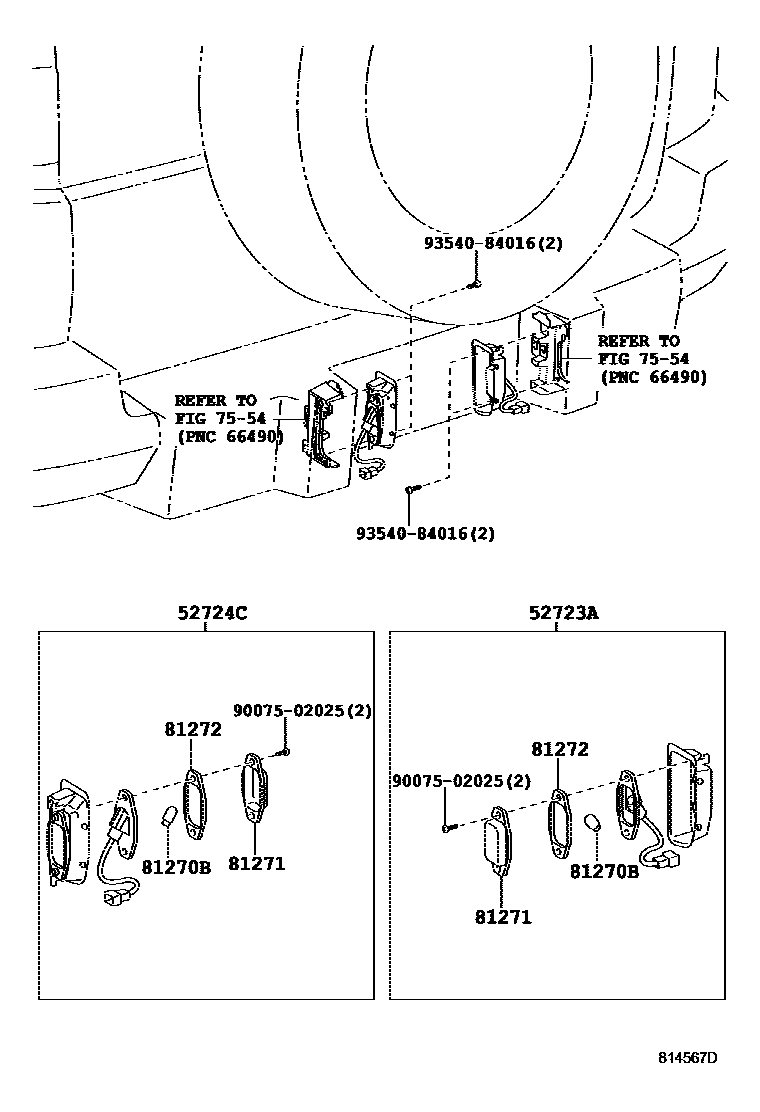 93540-84016(2)

REFER TO
FIG 75-54
(PNC 66490)

REFER TO
FIG 75-54
(PNC 66490)

93540-84016(2)

52724C

90075-02025(2)
81272
81270B
81271

52723A

81272
90075-02025(2)
81270B
81271

814567D