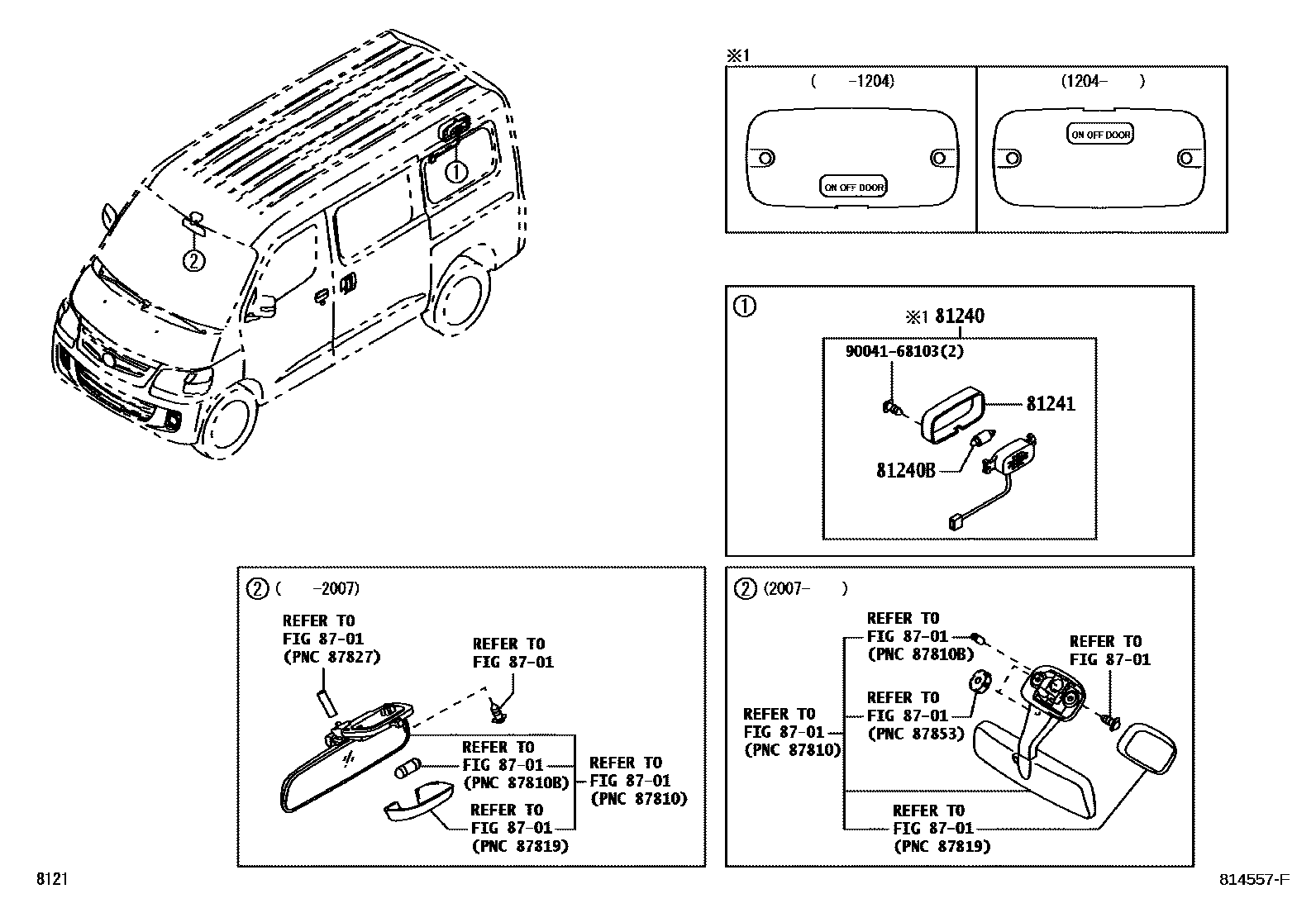 ①

②

※1

( -1204)

ON OFF DOOR

(1204- )

ON OFF DOOR

①

※1 81240

90041-68103(2)

81241

81240B

② ( -2007)

REFER TO FIG 87-01 (PNC 87827)

REFER TO FIG 87-01

REFER TO FIG 87-01 (PNC 87810B)

REFER TO FIG 87-01 (PNC 87810)

REFER TO FIG 87-01 (PNC 87819)

② (2007- )

REFER TO FIG 87-01 (PNC 87810B)

REFER TO FIG 87-01

REFER TO FIG 87-01 (PNC 87853)

REFER TO FIG 87-01 (PNC 87810)

REFER TO FIG 87-01 (PNC 87819)

8121

814557-F