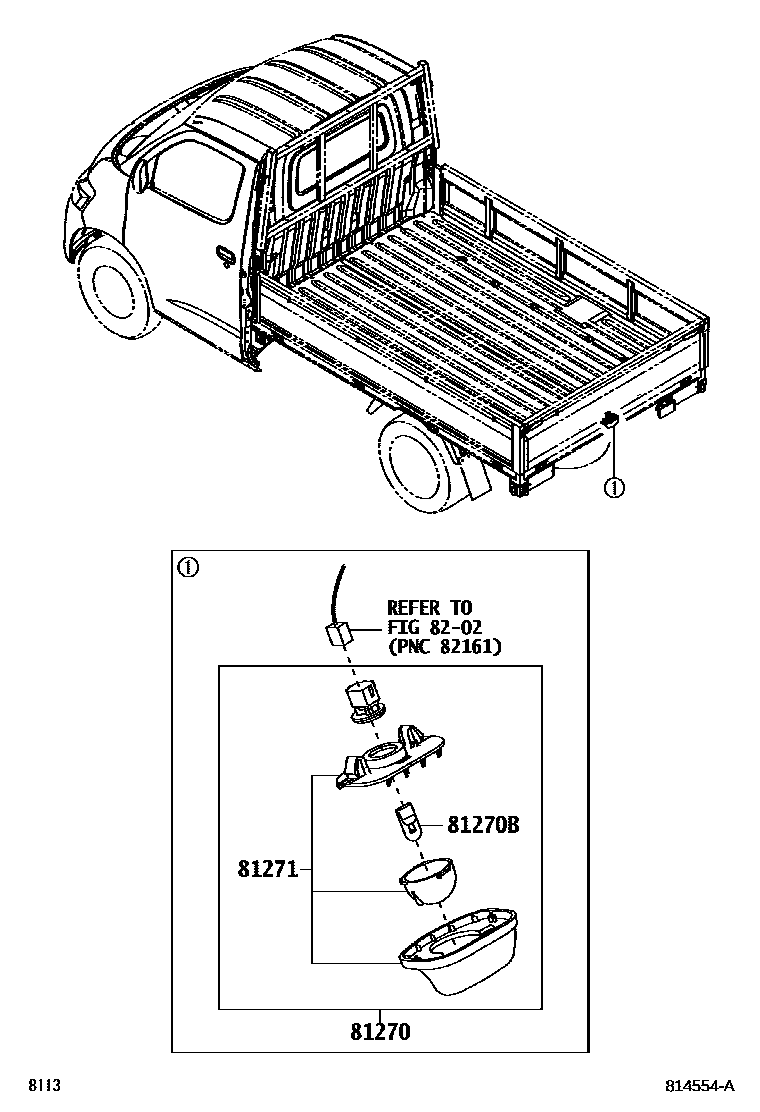 ①

①

REFER TO
FIG 82-02
(PNC 82161)

81270B

81271

81270

8113

814554-A