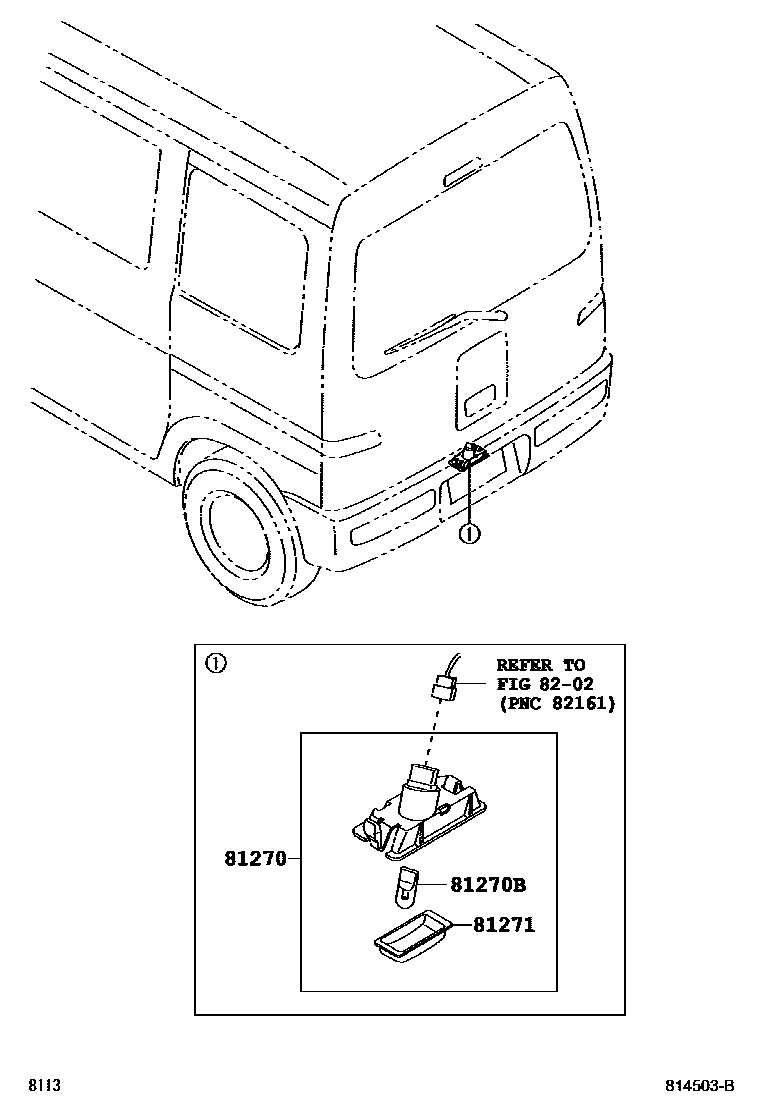 ①

①

REFER TO
FIG 82-02
(PNC 82161)

81270

81270B

81271

8113

814503-B