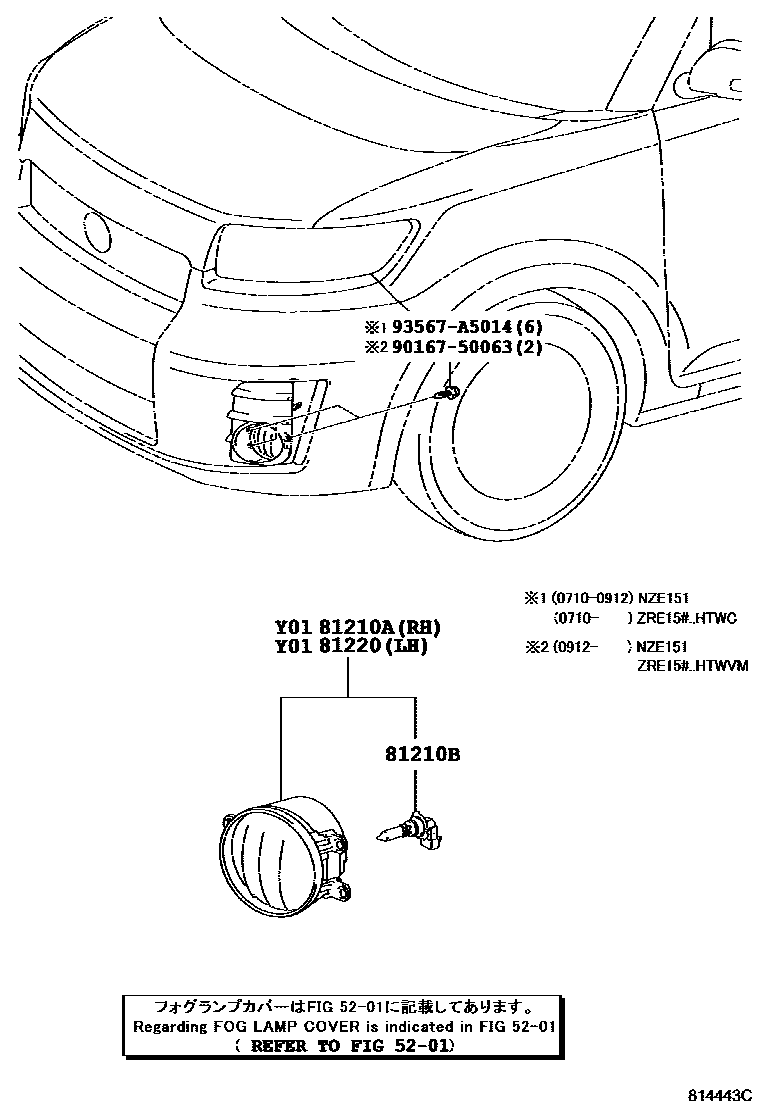 ※1 93567-A5014(6)
※2 90167-50063(2)

※1 (0710-0912) NZE151
(0710- ) ZRE15#..HTWC
※2 (0912- ) NZE151
ZRE15#..HTWVM

Y01 81210A(RH)
Y01 81220(LH)

81210B

フォグランプカバーはFIG 52-01に記載してあります。
Regarding FOG LAMP COVER is indicated in FIG 52-01
( REFER TO FIG 52-01)

814443C