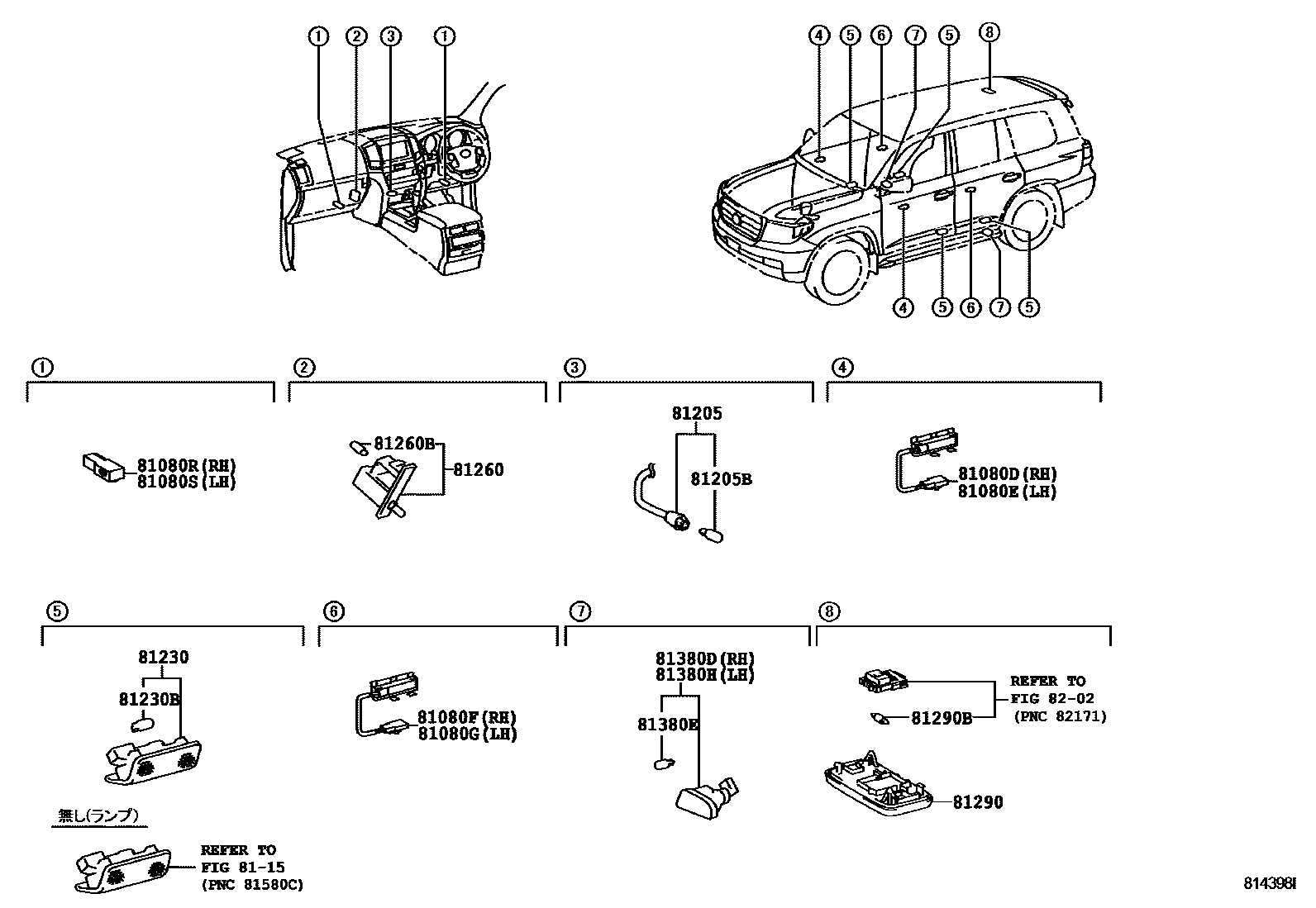 1 2 3 1

4 5 6 7 5 8

4 5 6 7 5

1

81080R(RH)
81080S(LH)

2

81260B
81260

3

81205
81205B

4

81080D(RH)
81080E(LH)

5

81230
81230B

無し(ランプ)

REFER TO
FIG 81-15
(PNC 81580C)

6

81080F(RH)
81080G(LH)

7

81380D(RH)
81380H(LH)
81380E

8

REFER TO
FIG 82-02
(PNC 82171)
81290B
81290

814398I