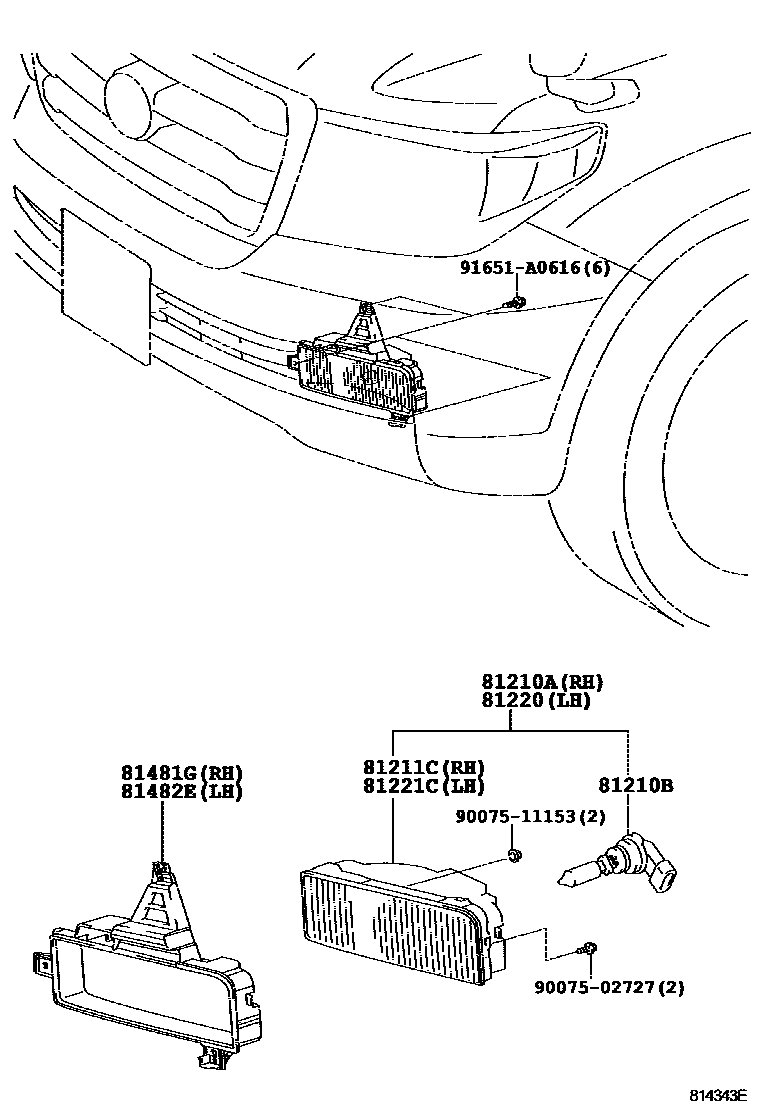 91651-A0616(6)

81210A(RH)
81220(LH)

81481G(RH)
81482E(LH)

81211C(RH)
81221C(LH)

81210B

90075-11153(2)

90075-02727(2)

814343E