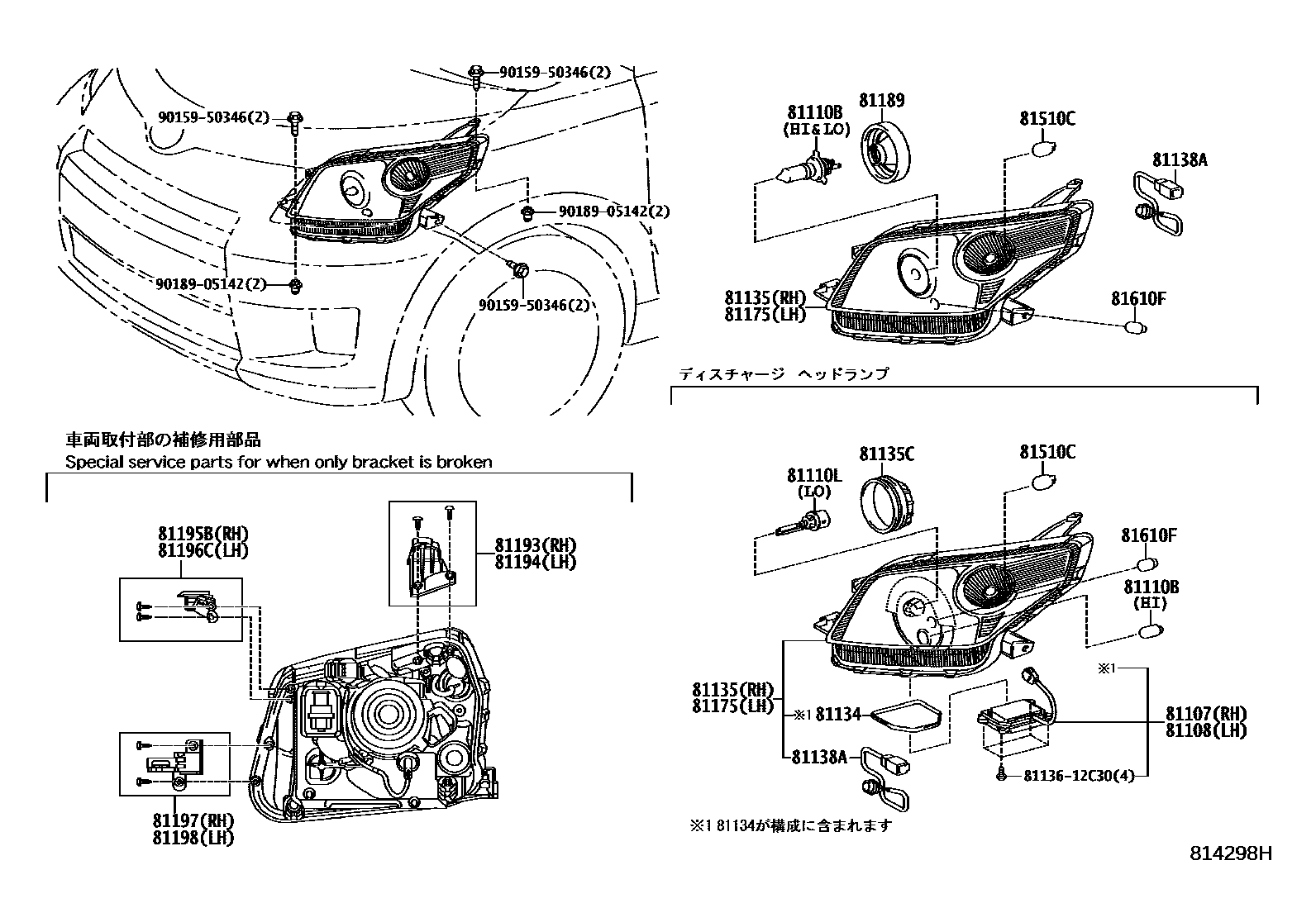 90159-50346(2)
90159-50346(2)
90189-05142(2)
90189-05142(2)
90159-50346(2)

81110B
(HI&LO)
81189
81510C
81138A
81135(RH)
81175(LH)
81610F

ディスチャージ ヘッドランプ

車両取付部の補修用部品
Special service parts for when only bracket is broken

81195B(RH)
81196C(LH)
81193(RH)
81194(LH)
81197(RH)
81198(LH)

81110L
(LO)
81135C
81510C
81610F
81110B
(HI)
81135(RH)
81175(LH)
※1 81134
81138A
※1
81107(RH)
81108(LH)
81136-12C30(4)

※1 81134が構成に含まれます

814298H