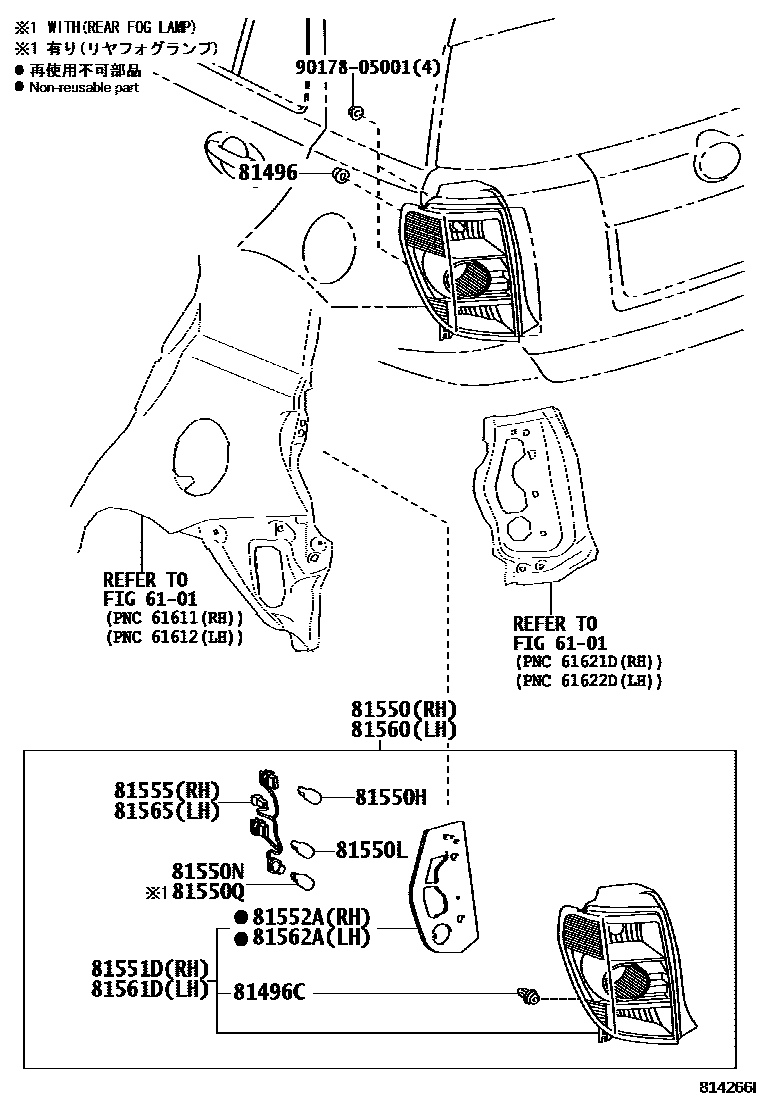 ※1 WITH(REAR FOG LAMP)
※1 有り(リヤフォグランプ)
● 再使用不可部品
● Non-reusable part

90178-05001(4)

81496

REFER TO
FIG 61-01
(PNC 61611(RH))
(PNC 61612(LH))

REFER TO
FIG 61-01
(PNC 61621D(RH))
(PNC 61622D(LH))

81550(RH)
81560(LH)

81555(RH)
81565(LH)

81550H

81550L

81550N
※1 81550Q

● 81552A(RH)
● 81562A(LH)

81551D(RH)
81561D(LH)

81496C

814266I