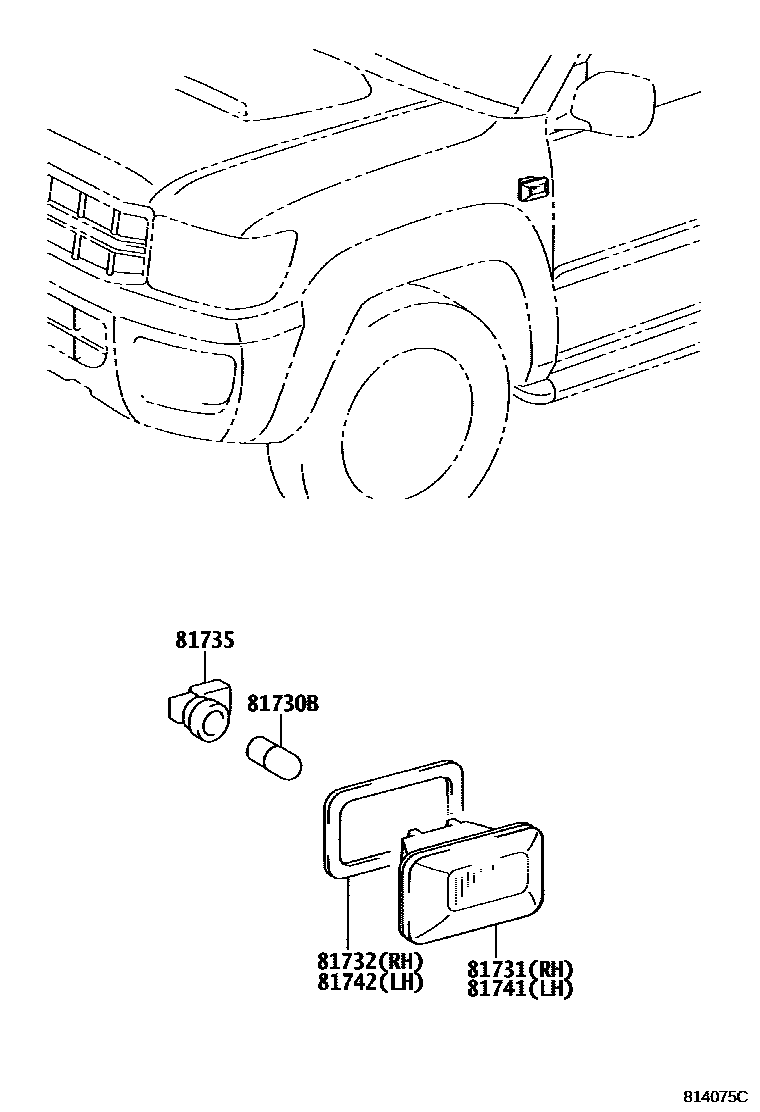 81735

81730B

81732(RH)
81742(LH)

81731(RH)
81741(LH)

814075C