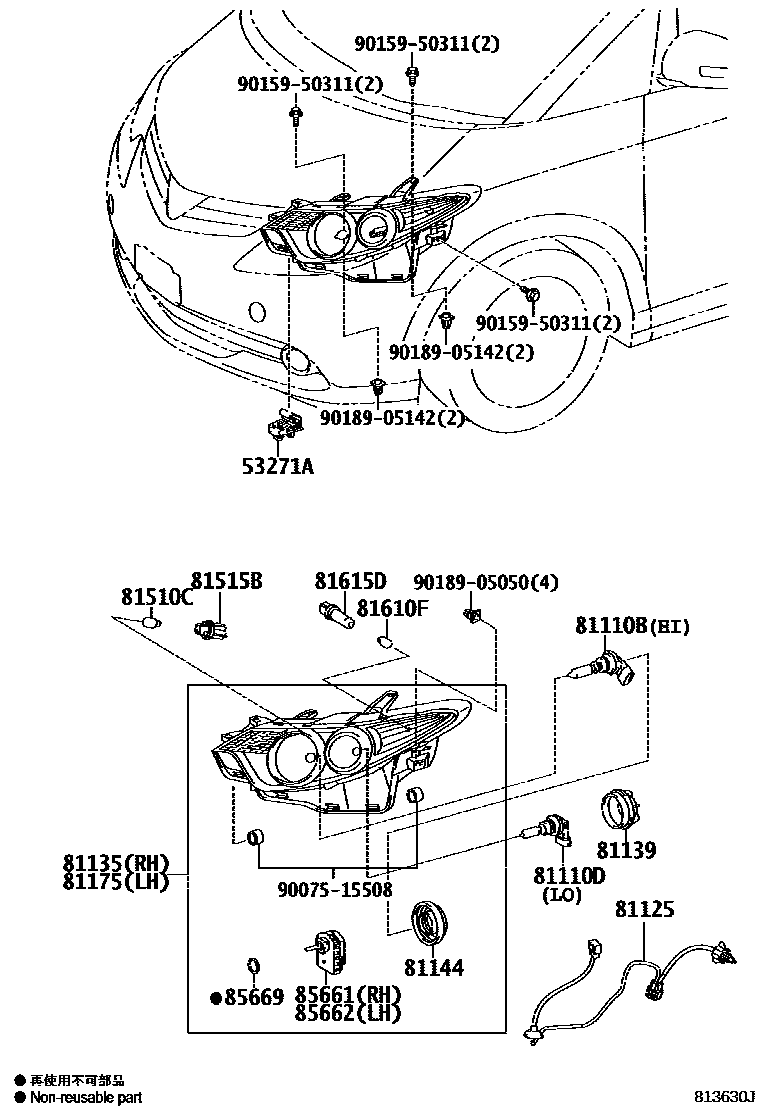 90159-50311(2)
90159-50311(2)
90159-50311(2)
90189-05142(2)
90189-05142(2)
53271A

81510C
81515B
81615D
81610F
90189-05050(4)
81110B(HI)
81135(RH)
81175(LH)
90075-15508
81110D
(LO)
81139
81125
81144
●85669
85661(RH)
85662(LH)

● 再使用不可部品
● Non-reusable part
813630J