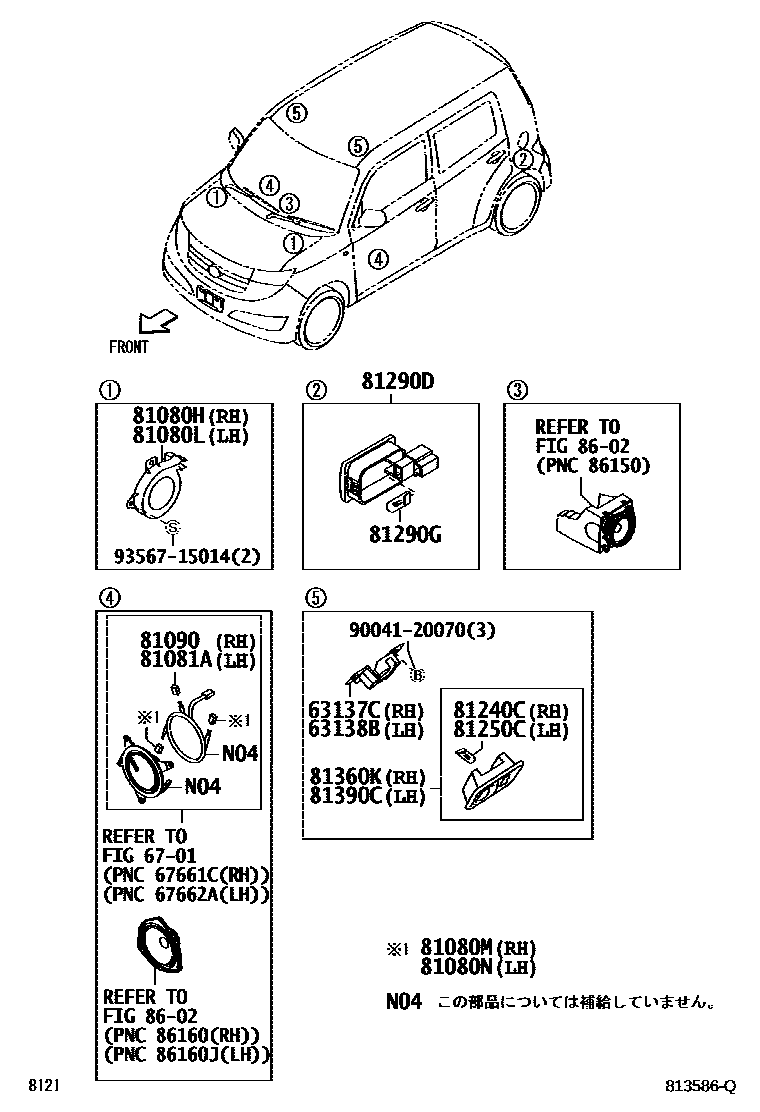 ⑤
⑤
②
④
①
③
①
④
FRONT

①
81080H(RH)
81080L(LH)
93567-15014(2)

②
81290D
81290G

③
REFER TO
FIG 86-02
(PNC 86150)

④
81090 (RH)
81081A(LH)
※1
※1
N04
N04
REFER TO
FIG 67-01
(PNC 67661C(RH))
(PNC 67662A(LH))
REFER TO
FIG 86-02
(PNC 86160(RH))
(PNC 86160J(LH))

⑤
90041-20070(3)
63137C(RH)
63138B(LH)
81240C(RH)
81250C(LH)
81360K(RH)
81390C(LH)

※1 81080M(RH)
81080N(LH)

N04 この部品については補給していません。

8121
813586-Q