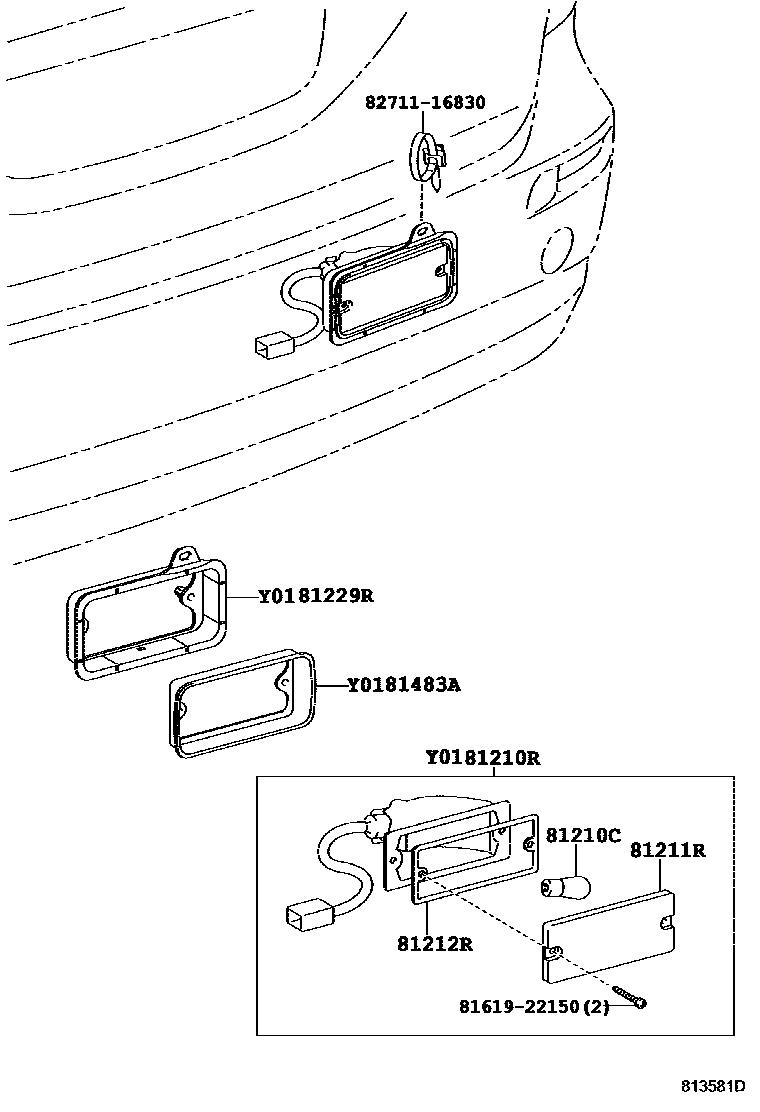 82711-16830

Y0181229R

Y0181483A

Y0181210R

81210C

81211R

81212R

81619-22150(2)

813581D