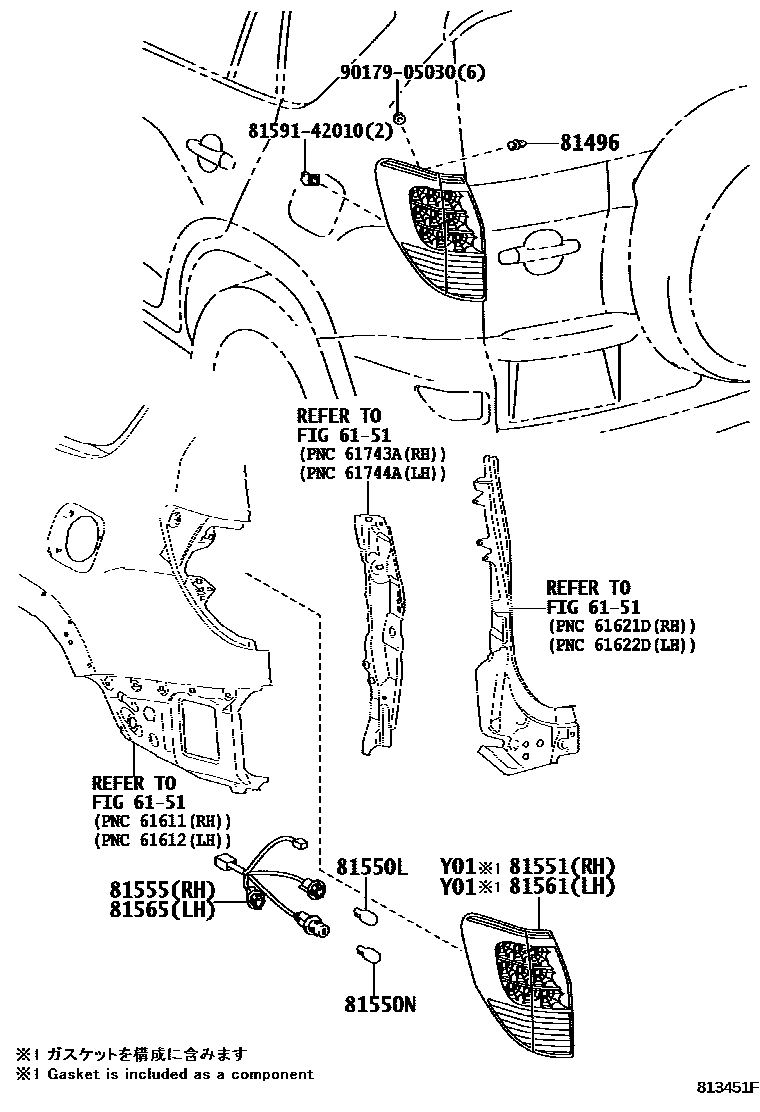 90179-05030(6)
81591-42010(2)
81496

REFER TO
FIG 61-51
(PNC 61743A(RH))
(PNC 61744A(LH))

REFER TO
FIG 61-51
(PNC 61621D(RH))
(PNC 61622D(LH))

REFER TO
FIG 61-51
(PNC 61611(RH))
(PNC 61612(LH))

81555(RH)
81565(LH)
81550L
Y01※1 81551(RH)
Y01※1 81561(LH)
81550N

※1 ガスケットを構成に含みます
※1 Gasket is included as a component

813451F