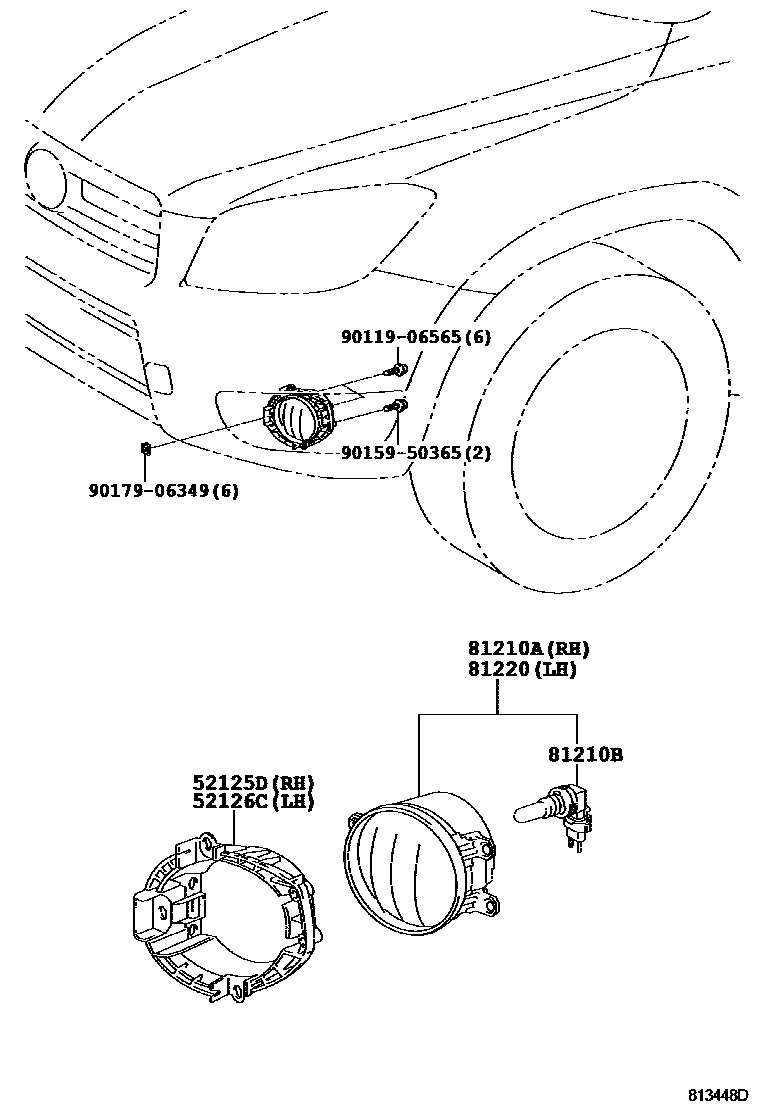 90119-06565(6)
90159-50365(2)
90179-06349(6)
81210A(RH)
81220(LH)
81210B
52125D(RH)
52126C(LH)
813448D