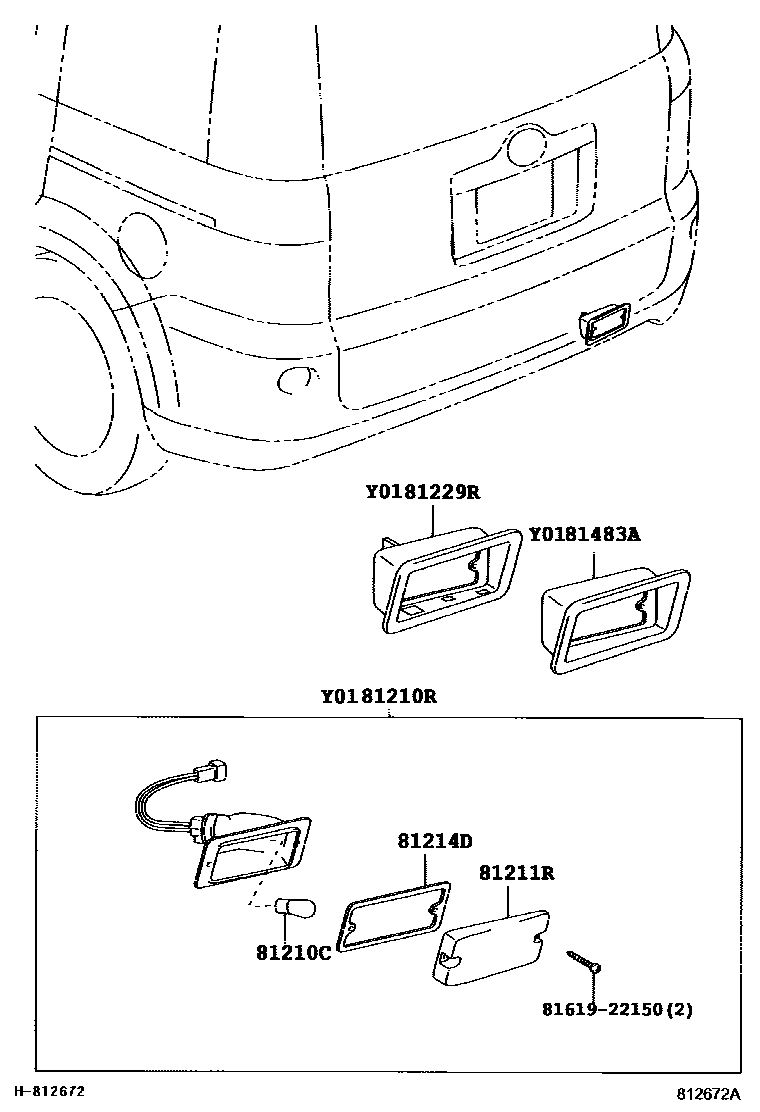 Y0181229R

Y0181483A

Y0181210R

81214D

81211R

81210C

81619-22150(2)

H-812672

812672A