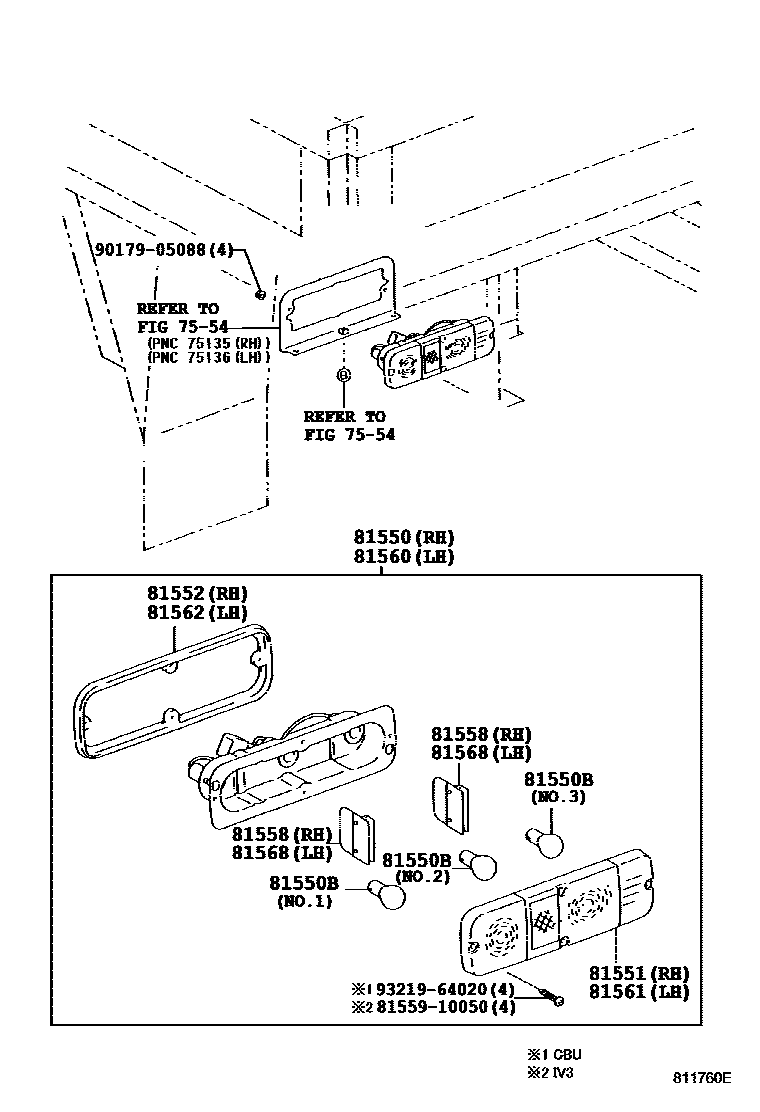 90179-05088(4)

REFER TO
FIG 75-54
(PNC 75135(RH))
(PNC 75136(LH))

REFER TO
FIG 75-54

81550(RH)
81560(LH)

81552(RH)
81562(LH)

81558(RH)
81568(LH)

81550B
(NO.3)

81558(RH)
81568(LH)

81550B
(NO.2)

81550B
(NO.1)

81551(RH)
81561(LH)

※1 93219-64020(4)
※2 81559-10050(4)

※1 CBU
※2 IV3

811760E