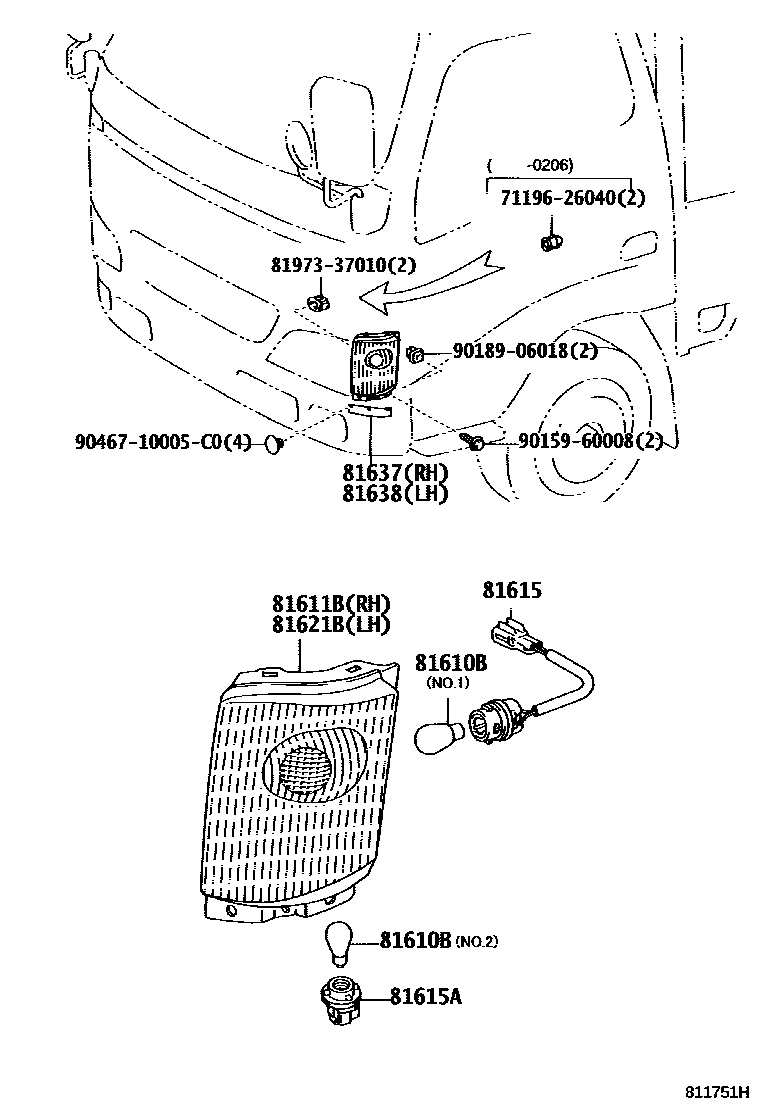 ( -0206)
71196-26040(2)

81973-37010(2)

90189-06018(2)

90467-10005-C0(4)

90159-60008(2)

81637(RH)
81638(LH)

81611B(RH)
81621B(LH)

81615

81610B
(NO.1)

81610B (NO.2)

81615A

811751H