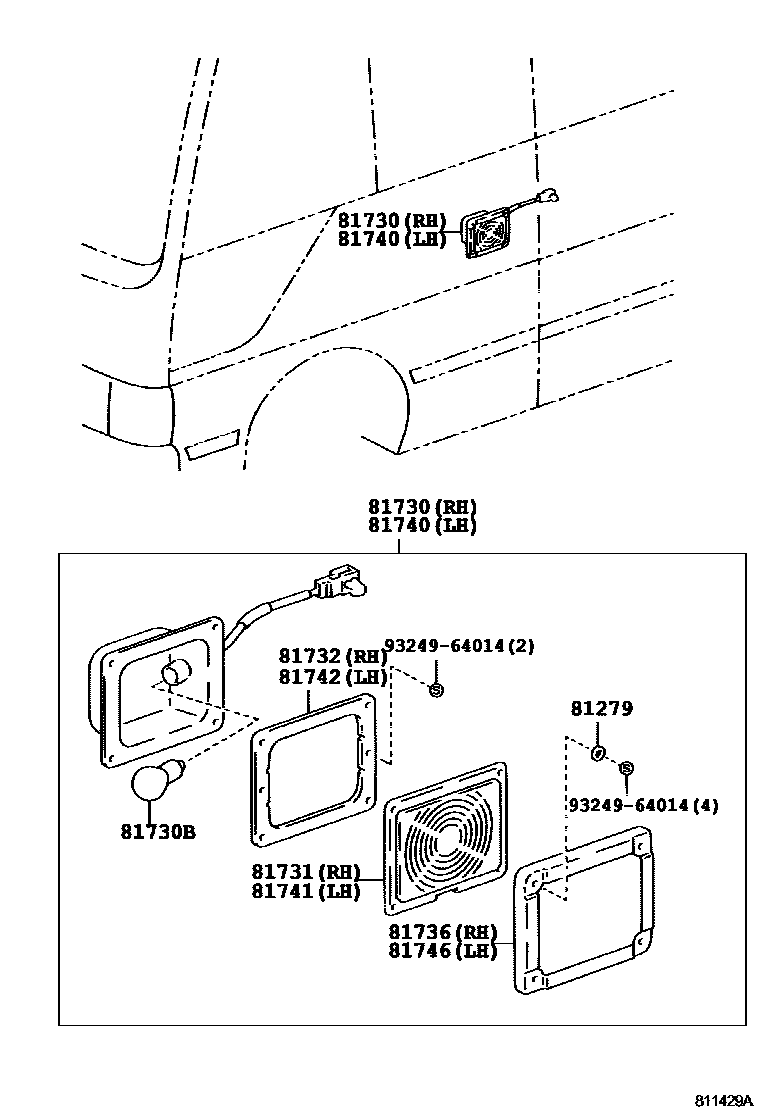 81730 (RH)
81740 (LH)

81730 (RH)
81740 (LH)

81732 (RH)
81742 (LH)

93249-64014 (2)

81279

93249-64014 (4)

81730B

81731 (RH)
81741 (LH)

81736 (RH)
81746 (LH)

811429A