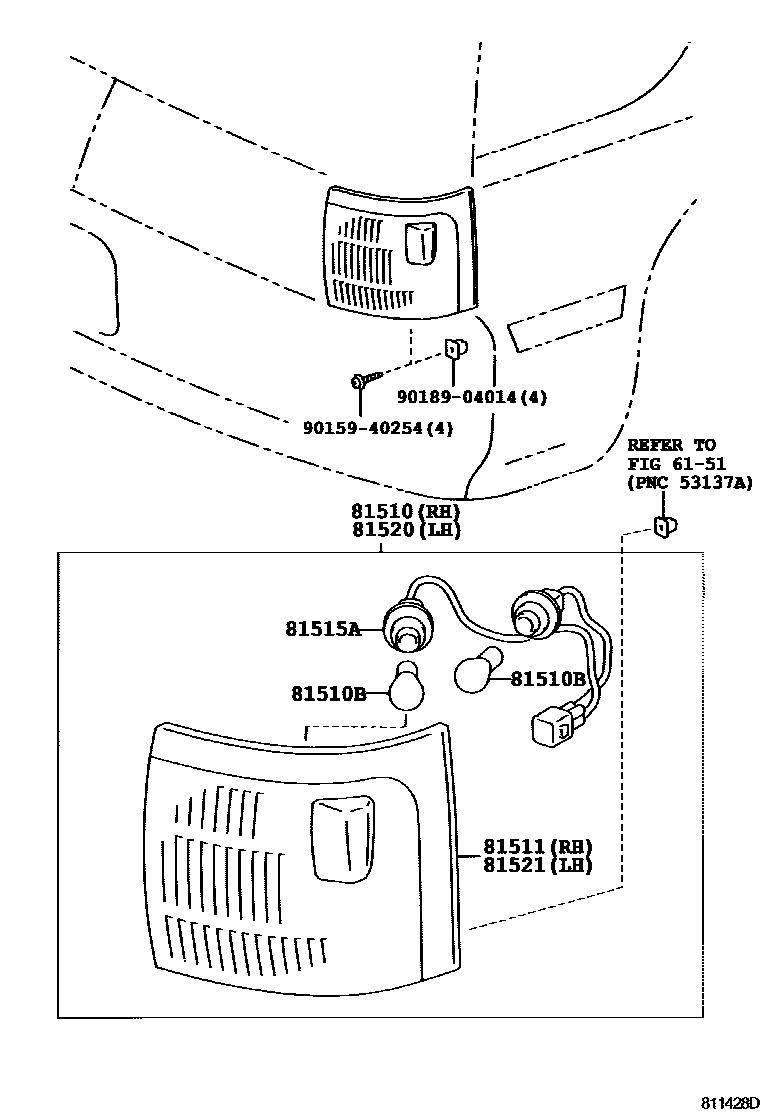 90189-04014(4)
90159-40254(4)
REFER TO
FIG 61-51
(PNC 53137A)
81510(RH)
81520(LH)
81515A
81510B
81510B
81511(RH)
81521(LH)
811428D