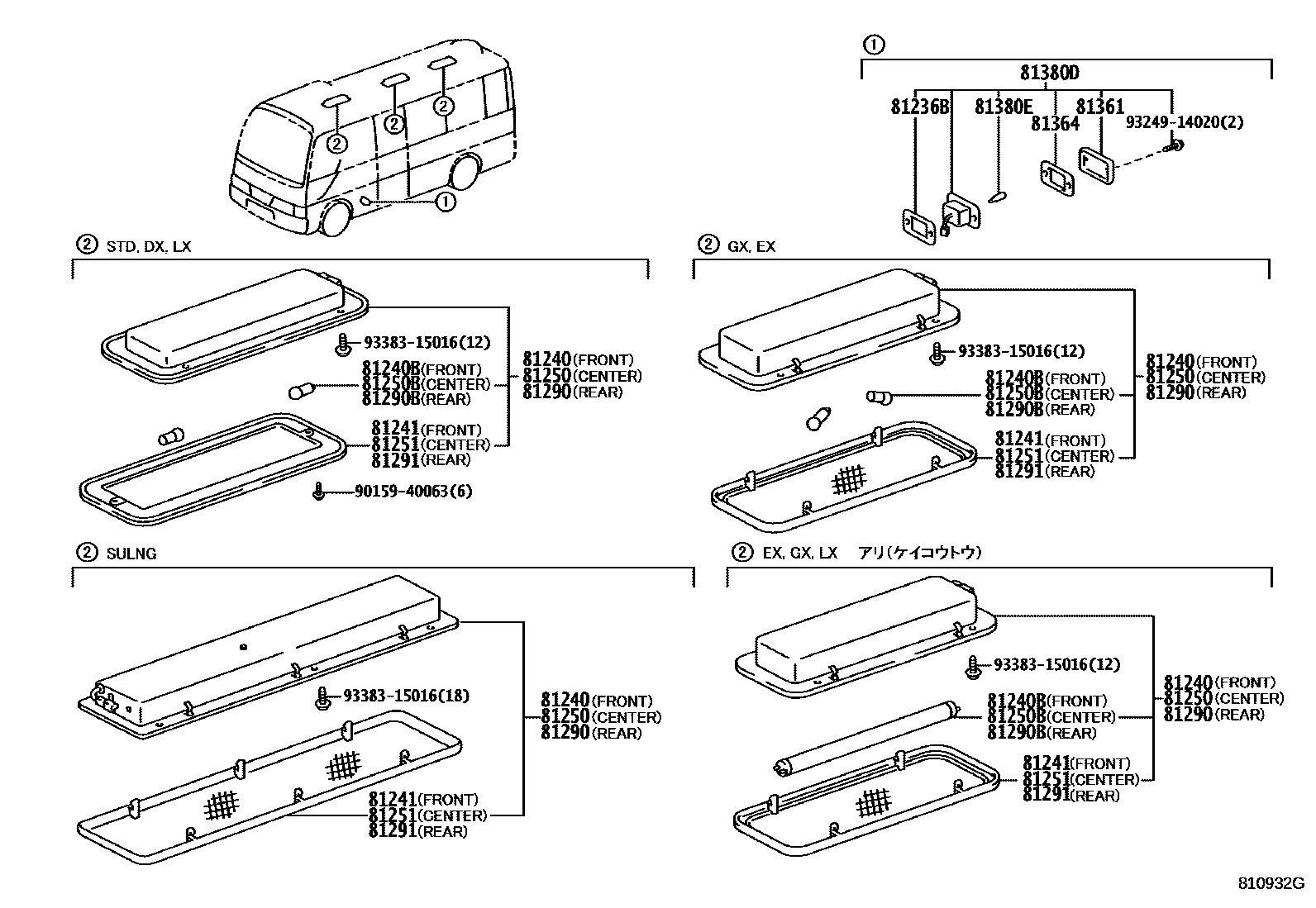 2
2
2
1

1
81380D
81236B
81380E
81364
81361
93249-14020(2)

2 STD, DX, LX
93383-15016(12)
81240B(FRONT)
81250B(CENTER)
81290B(REAR)
81240(FRONT)
81250(CENTER)
81290(REAR)
81241(FRONT)
81251(CENTER)
81291(REAR)
90159-40063(6)

2 GX, EX
93383-15016(12)
81240B(FRONT)
81250B(CENTER)
81290B(REAR)
81240(FRONT)
81250(CENTER)
81290(REAR)
81241(FRONT)
81251(CENTER)
81291(REAR)

2 SULNG
93383-15016(18)
81240(FRONT)
81250(CENTER)
81290(REAR)
81241(FRONT)
81251(CENTER)
81291(REAR)

2 EX, GX, LX アリ(ケイコウトウ)
93383-15016(12)
81240B(FRONT)
81250B(CENTER)
81290B(REAR)
81240(FRONT)
81250(CENTER)
81290(REAR)
81241(FRONT)
81251(CENTER)
81291(REAR)

810932G