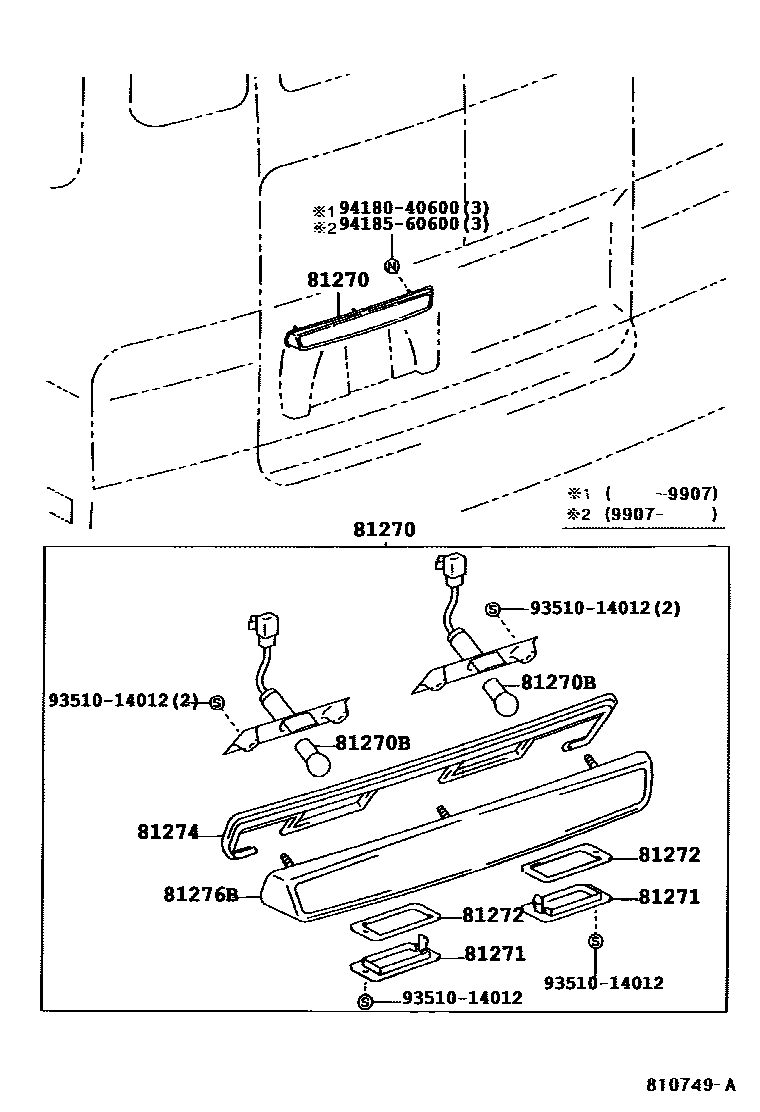 ※1 94180-40600 (3)
※2 94185-60600 (3)
N
81270

※1 (   -9907)
※2 (9907-   )

81270
S 93510-14012 (2)
93510-14012 (2) S
81270B
81270B
81274
81272
81276B
81271
81272
81271
S
93510-14012
S 93510-14012

810749-A