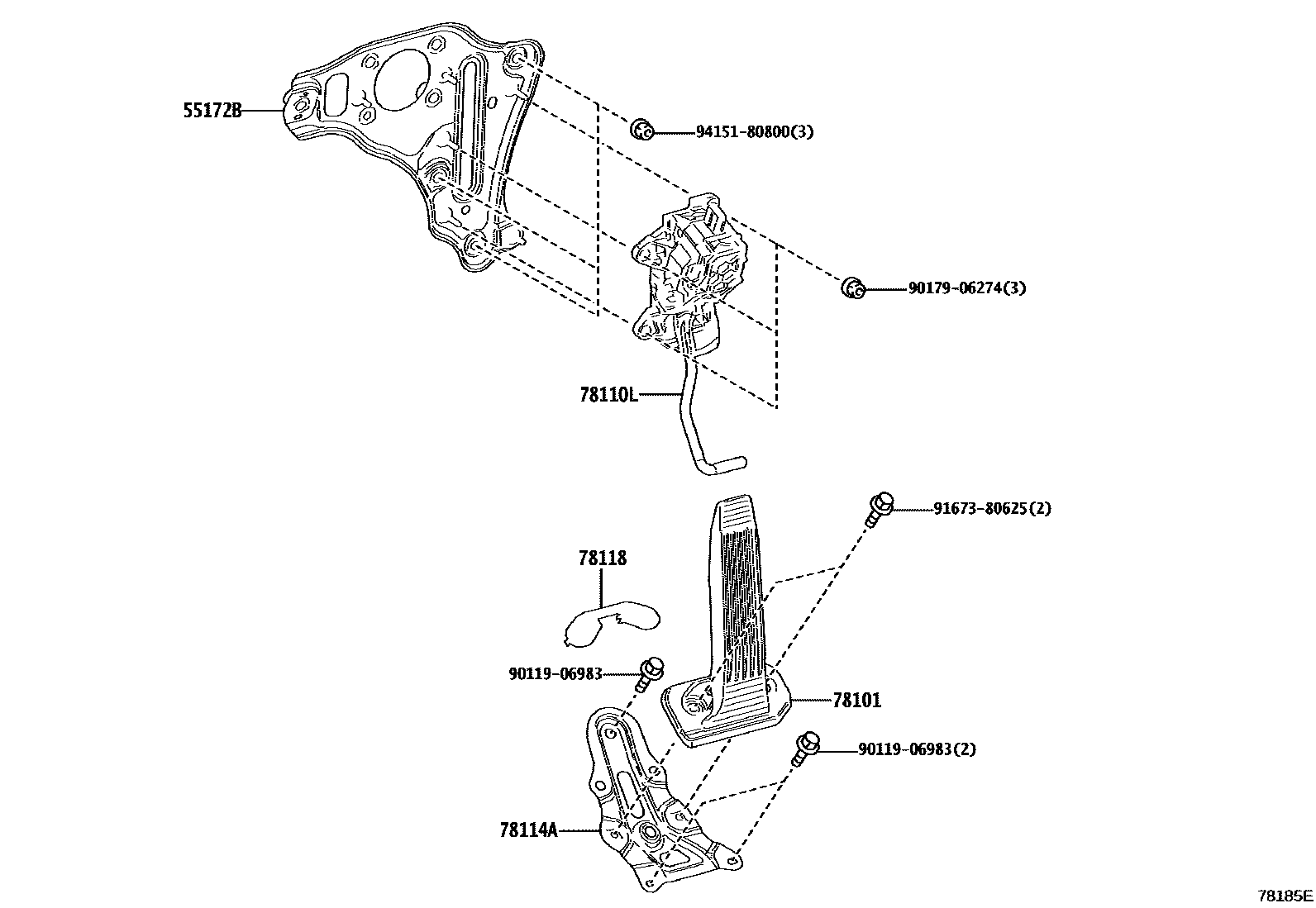 55172B

94151-80800(3)

90179-06274(3)

78110L

91673-80625(2)

78118

90119-06983

78101

90119-06983(2)

78114A

78185E