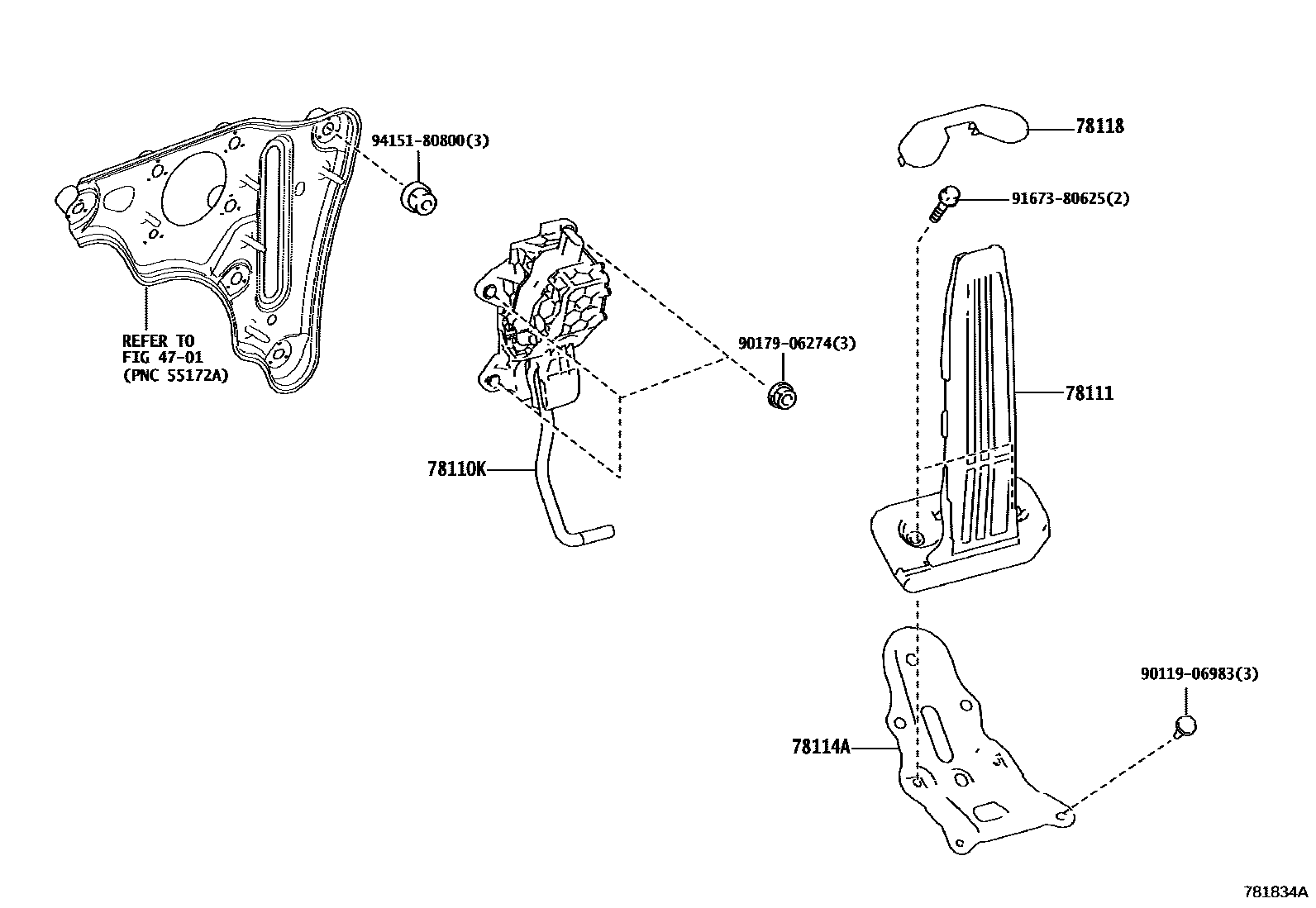 94151-80800(3)

78118

91673-80625(2)

REFER TO
FIG 47-01
(PNC 55172A)

90179-06274(3)

78111

78110K

90119-06983(3)

78114A

781834A