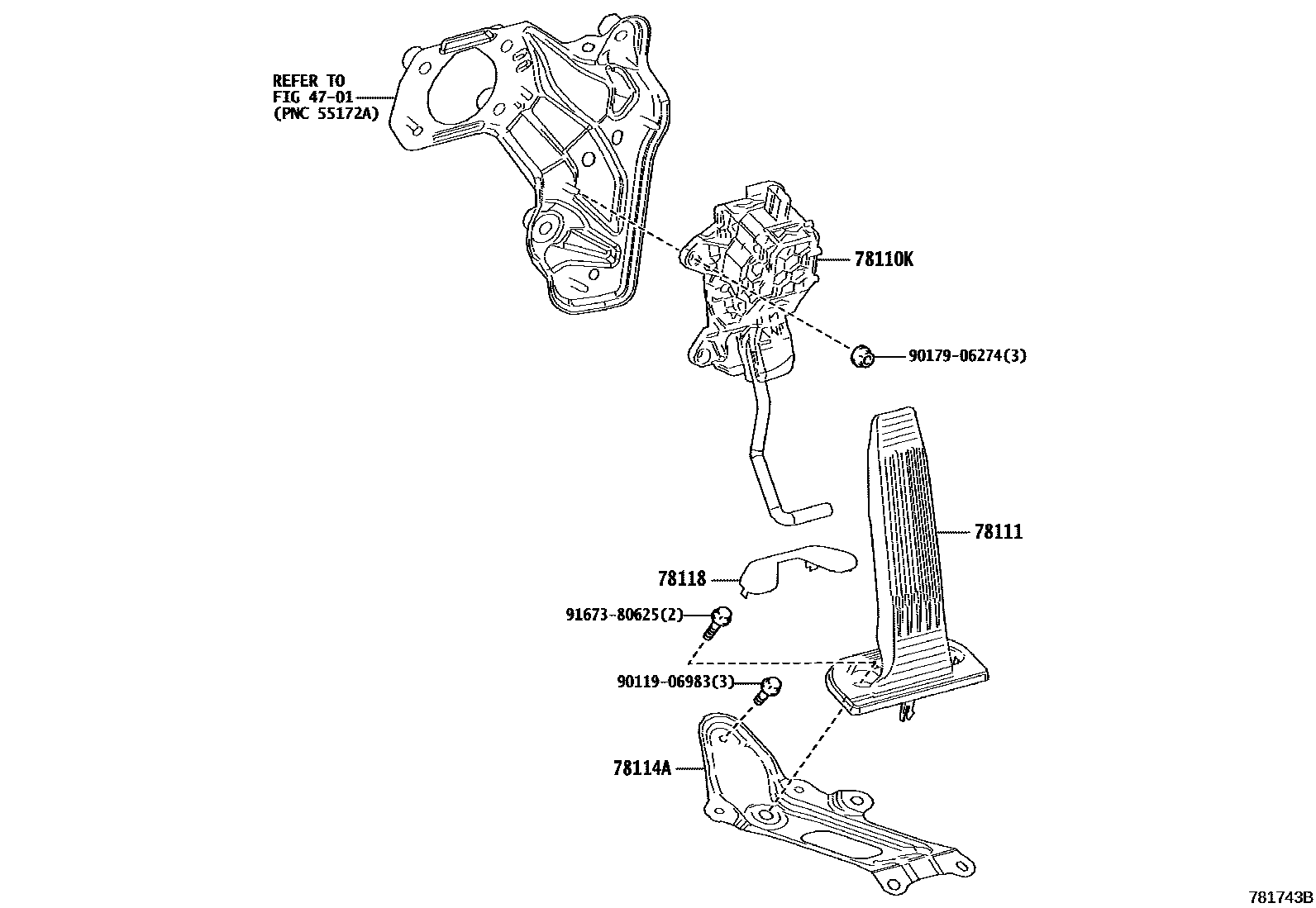 REFER TO
FIG 47-01
(PNC 55172A)

78110K

90179-06274(3)

78111

78118

91673-80625(2)

90119-06983(3)

78114A

781743B