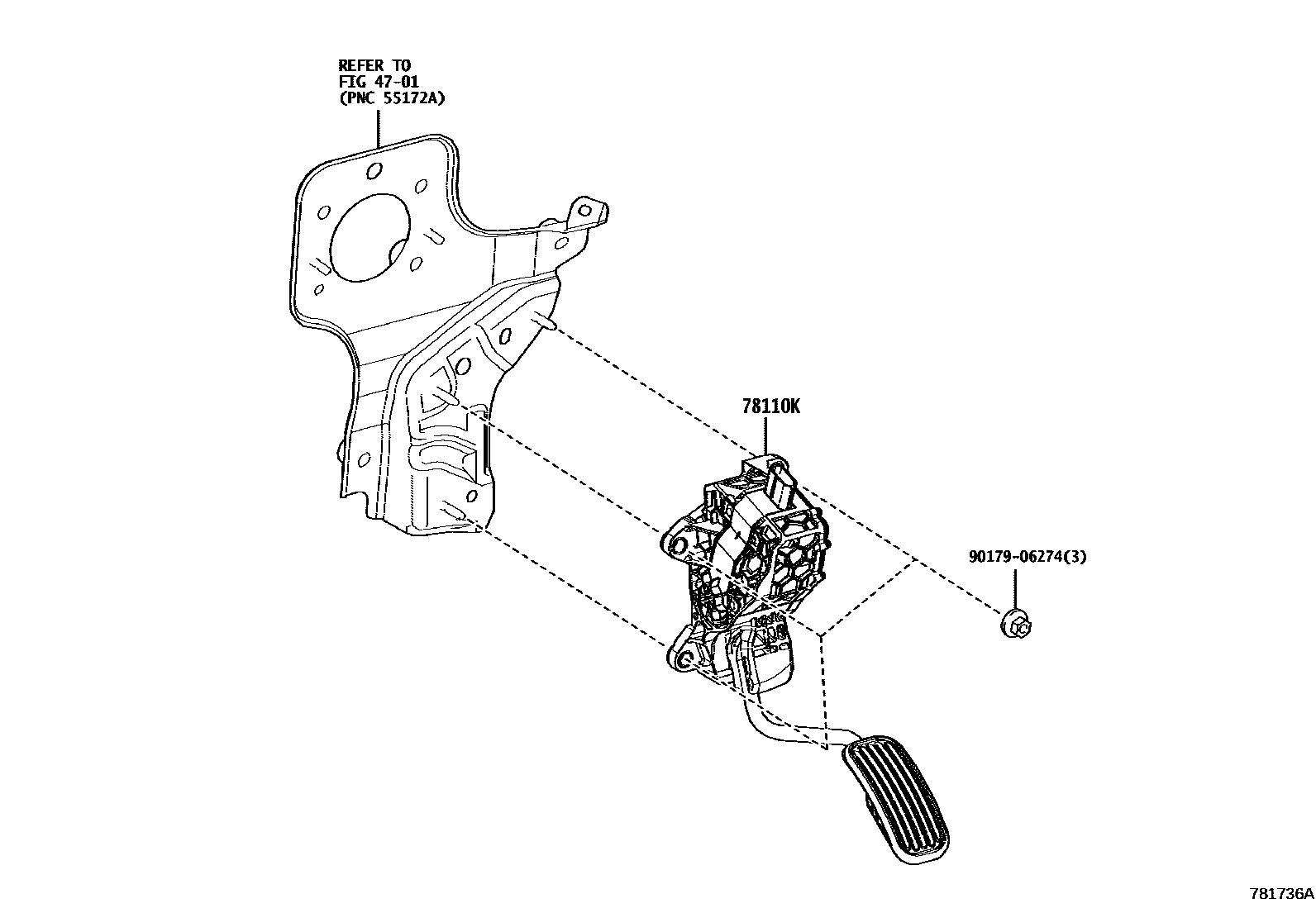 REFER TO
FIG 47-01
(PNC 55172A)

78110K

90179-06274(3)

781736A