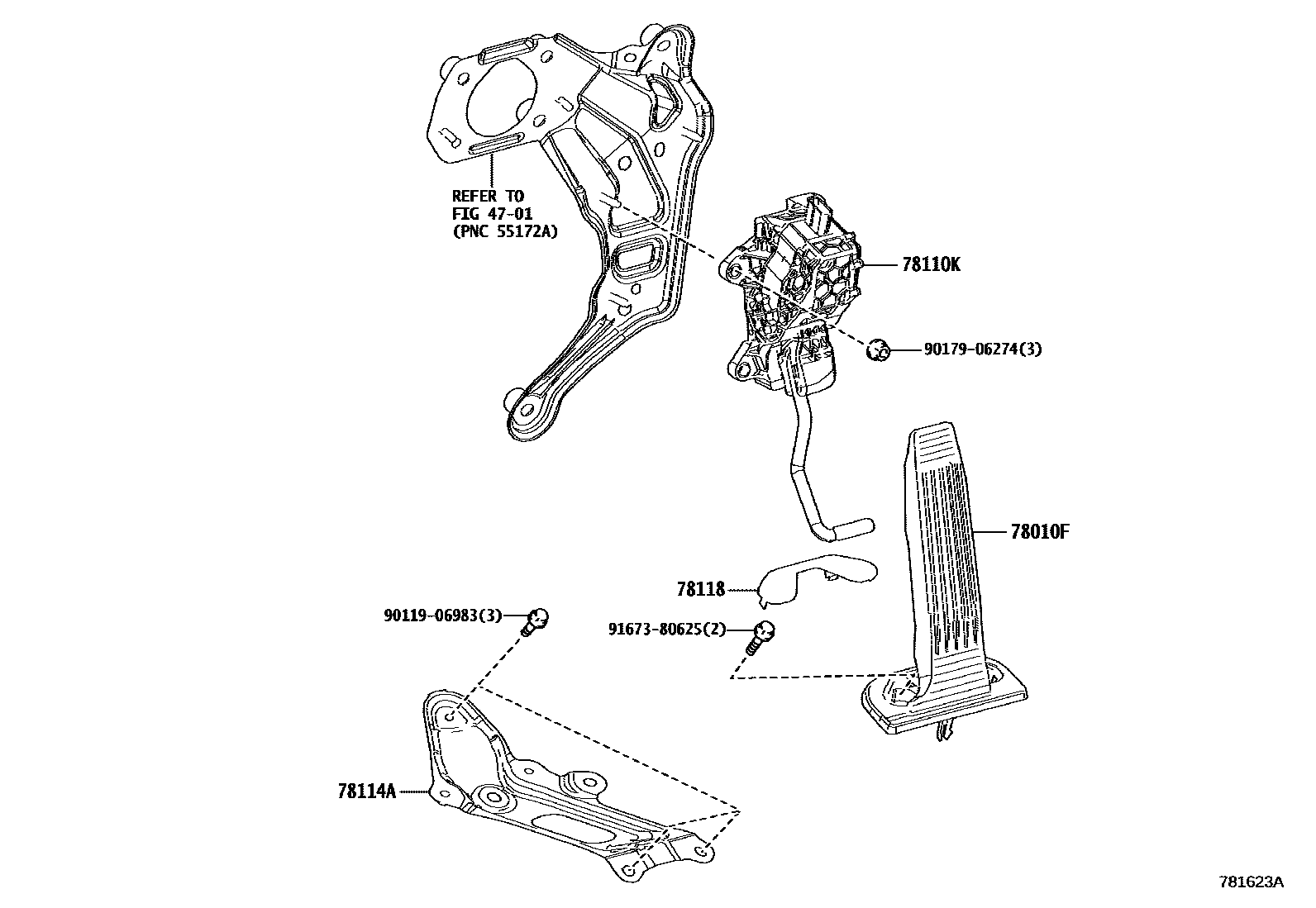 REFER TO
FIG 47-01
(PNC 55172A)

78110K

90179-06274(3)

78010F

78118

90119-06983(3)

91673-80625(2)

78114A

781623A