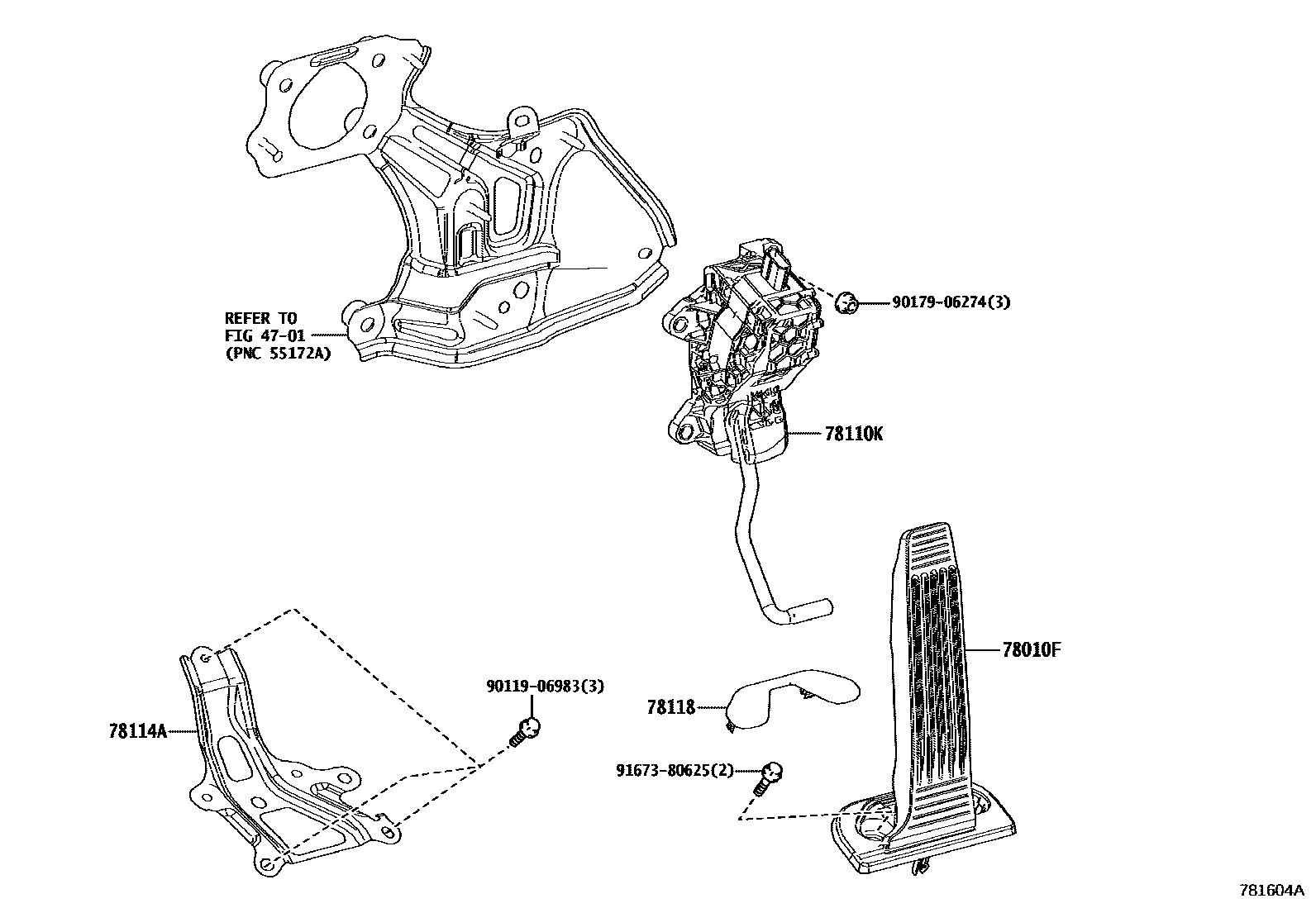 REFER TO
FIG 47-01
(PNC 55172A)

90179-06274(3)

78110K

78010F

90119-06983(3)

78118

78114A

91673-80625(2)

781604A