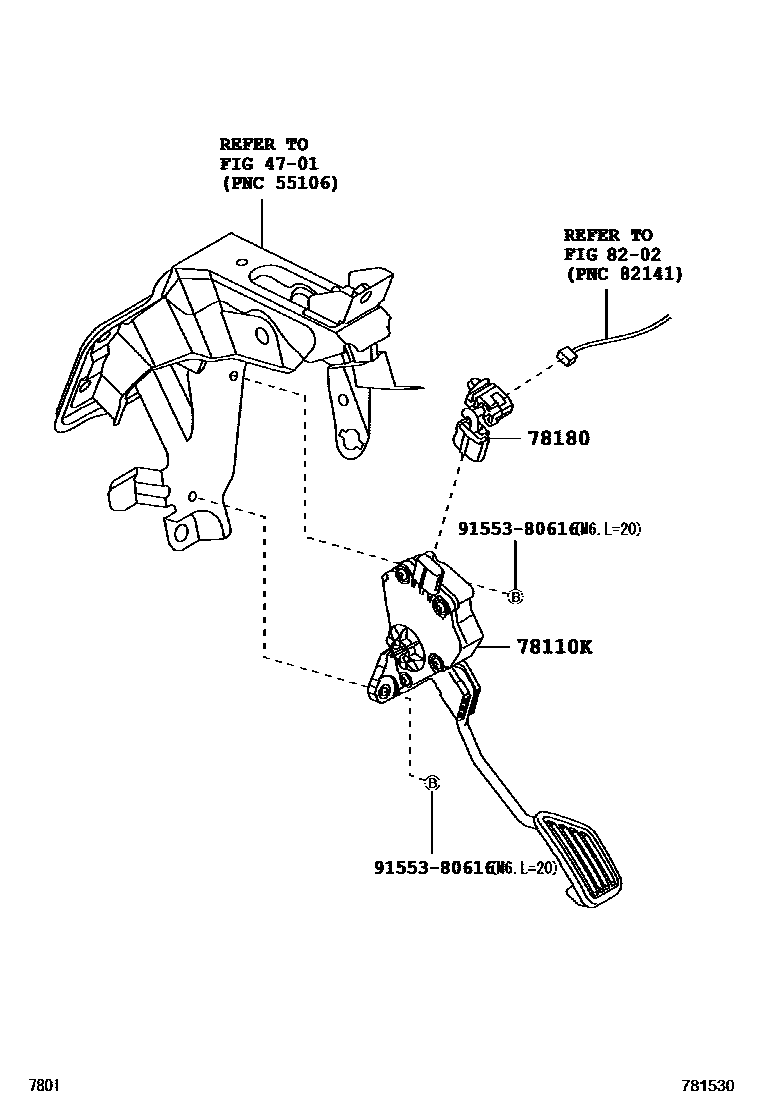 REFER TO
FIG 47-01
(PNC 55106)

REFER TO
FIG 82-02
(PNC 82141)

78180

91553-80616(M6.L=20)

B

78110K

B

91553-80616(M6.L=20)

7801

781530