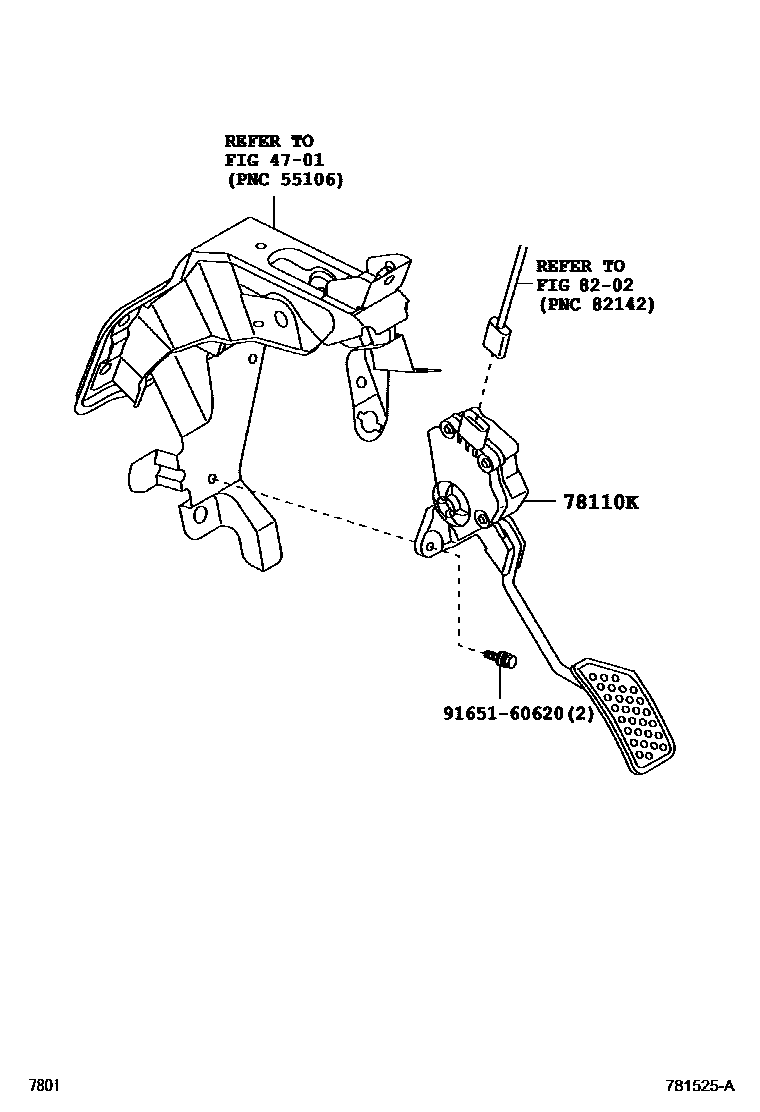 REFER TO
FIG 47-01
(PNC 55106)

REFER TO
FIG 82-02
(PNC 82142)

78110K

91651-60620(2)

7801

781525-A