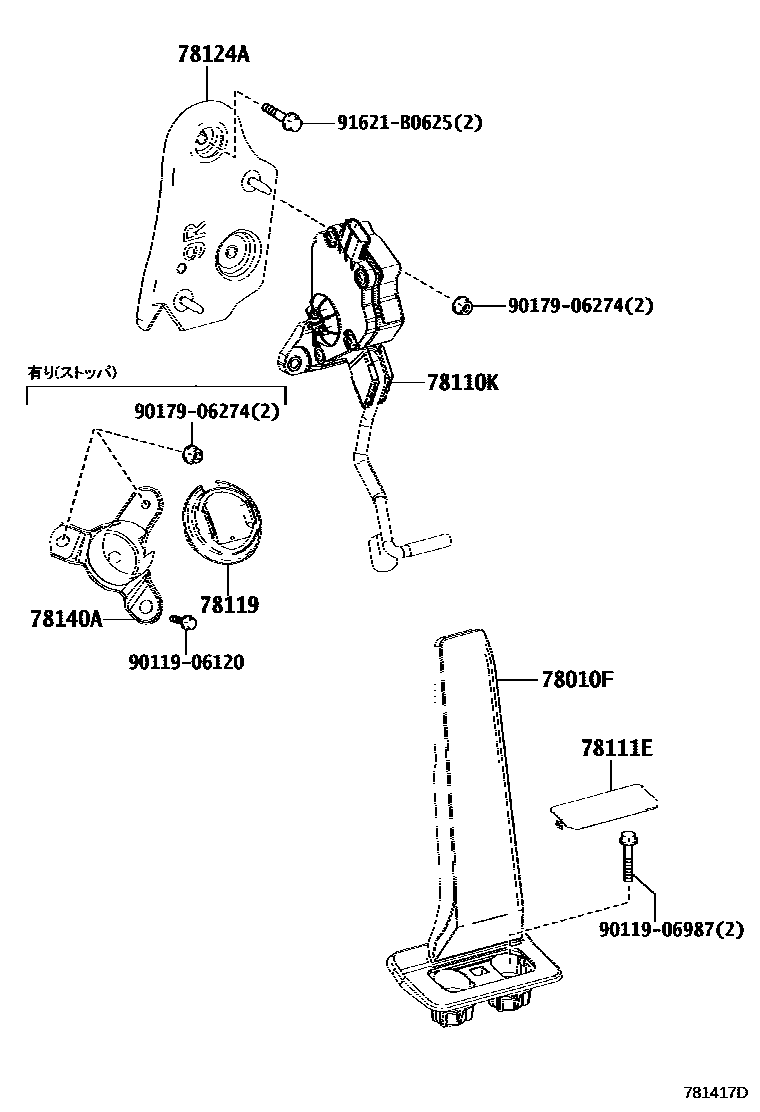 78124A
91621-B0625(2)
90179-06274(2)
有り(ストッパ)
90179-06274(2)
78110K
78119
78140A
90119-06120
78010F
78111E
90119-06987(2)
781417D