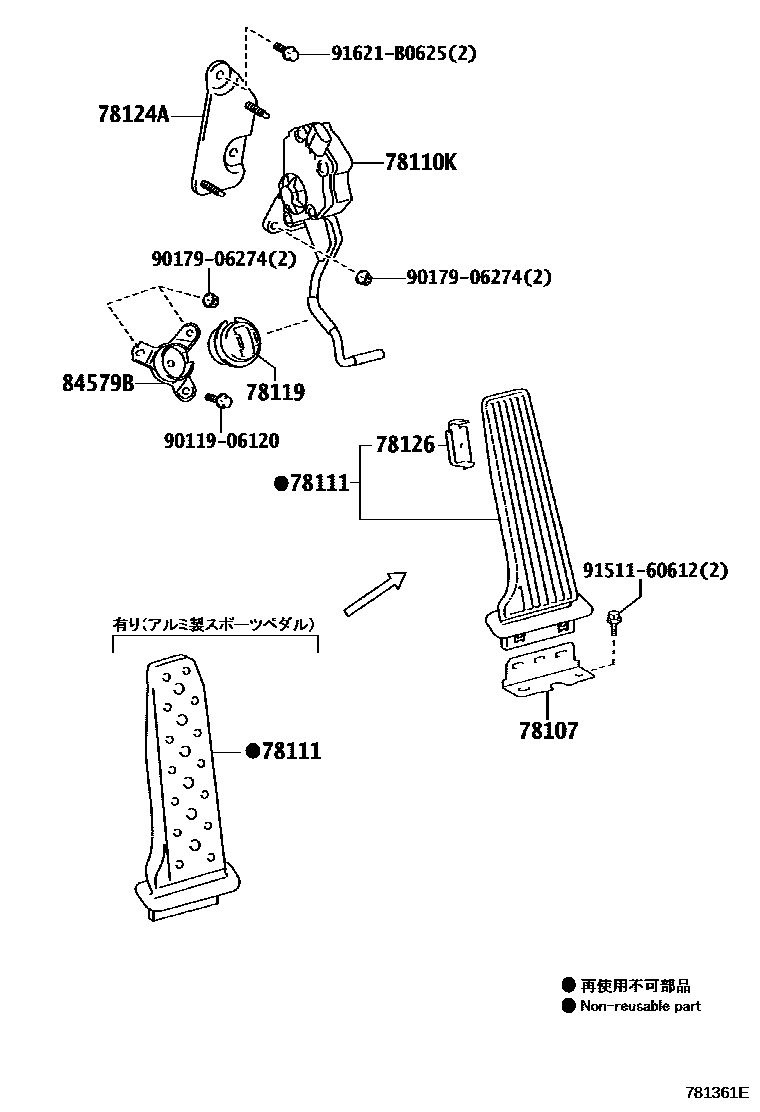 91621-B0625(2)

78124A

78110K

90179-06274(2)

90179-06274(2)

84579B

78119

90119-06120

78126

●78111

91511-60612(2)

有り(アルミ製スポーツペダル)

●78111

78107

● 再使用不可部品
● Non-reusable part

781361E