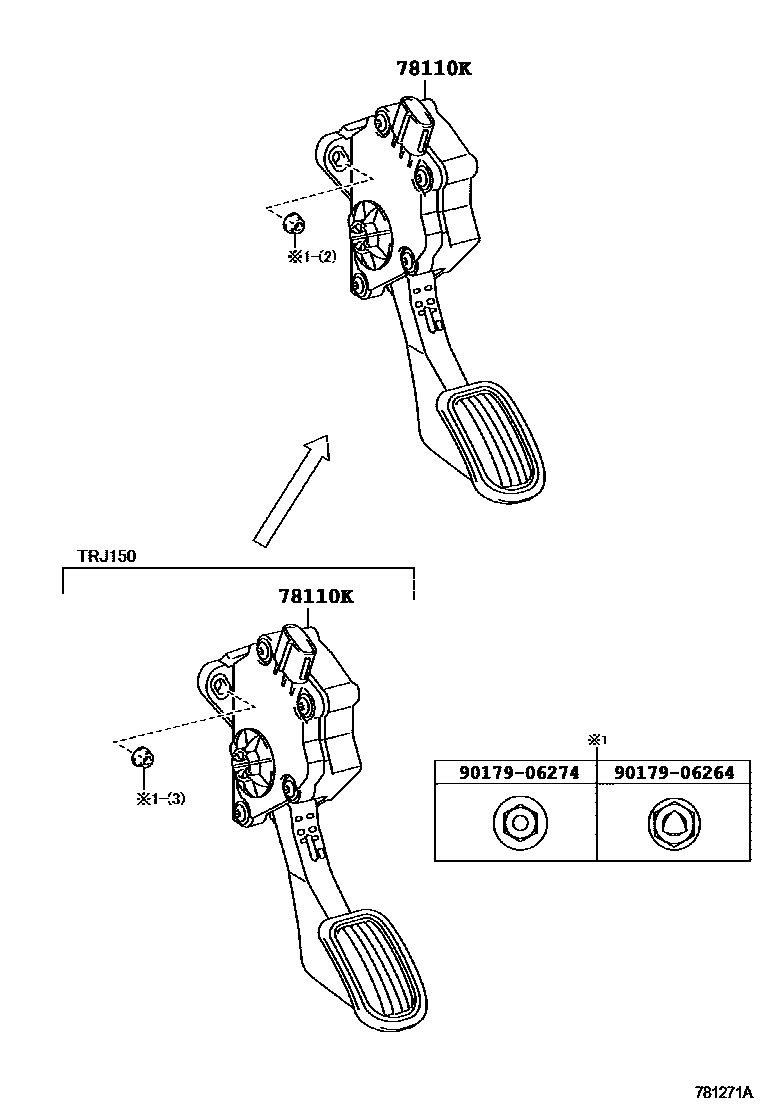 78110K

※1-(2)

TRJ150

78110K

※1-(3)

※1

| 90179-06274 | 90179-06264 |
|---|---|
| | |

781271A