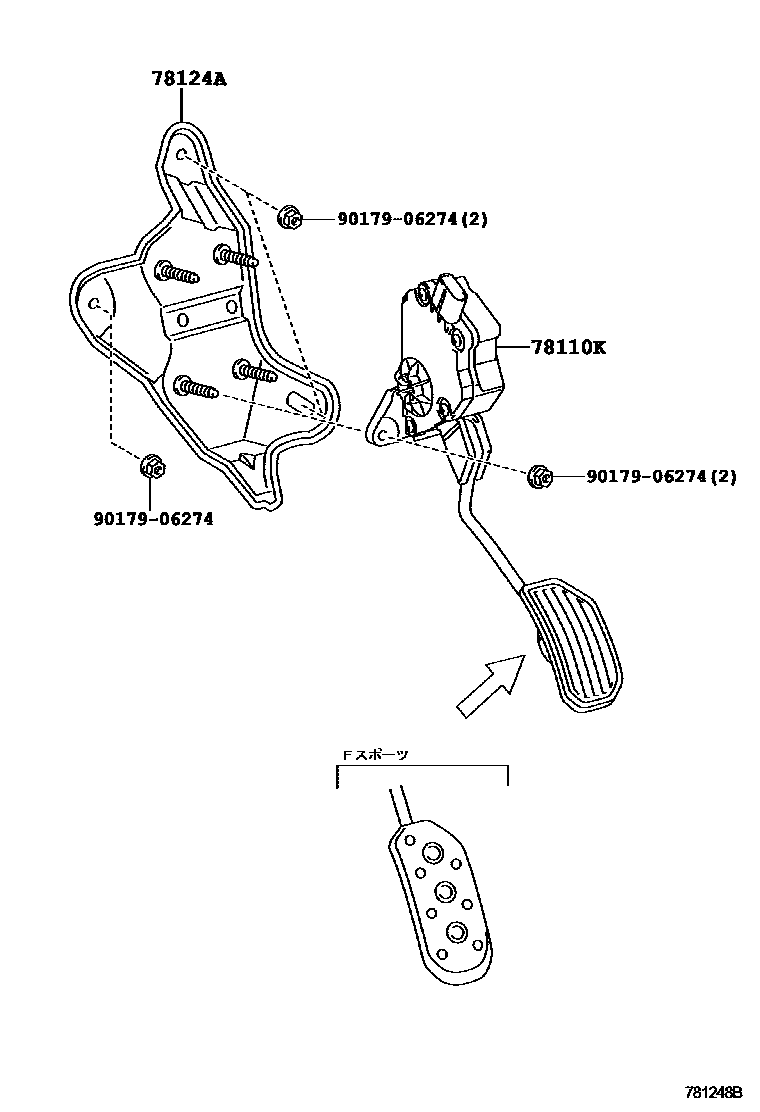 78124A

90179-06274(2)

78110K

90179-06274(2)

90179-06274

Fスポーツ

781248B