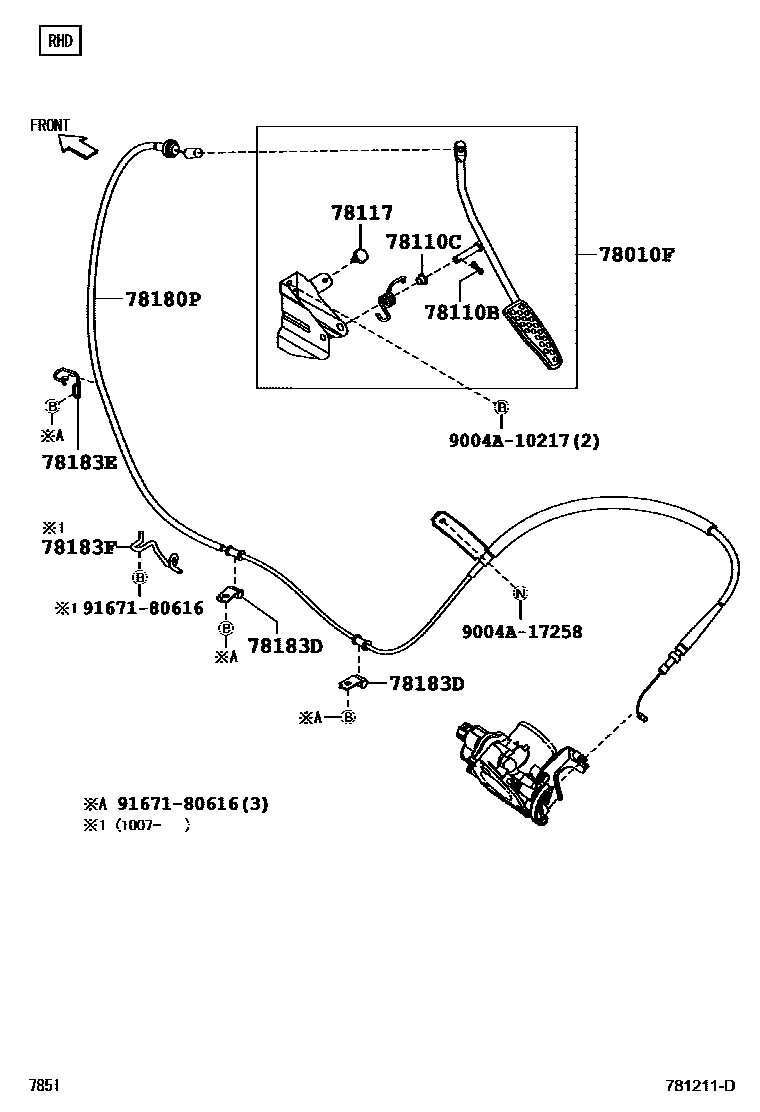 RHD

FRONT

78117

78110C

78010F

78180P

78110B

B
※A
78183E

B
9004A-10217(2)

※1
78183F
B
※1 91671-80616

B
※A
78183D

N
9004A-17258

78183D
※A B

※A 91671-80616(3)
※1 (1007- )

7851

781211-D