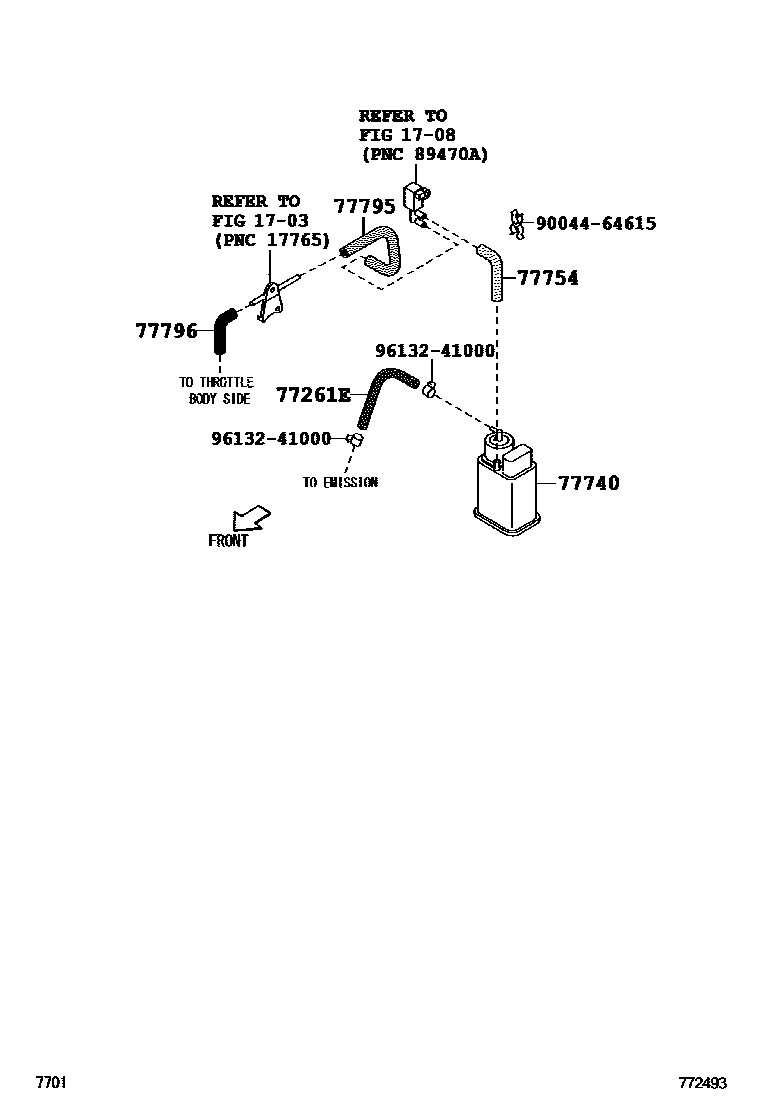 REFER TO
FIG 17-08
(PNC 89470A)

REFER TO
FIG 17-03
(PNC 17765)

77795

90044-64615

77754

77796

TO THROTTLE
BODY SIDE

96132-41000

77261E

96132-41000

TO EMISSION

77740

FRONT

7701

772493