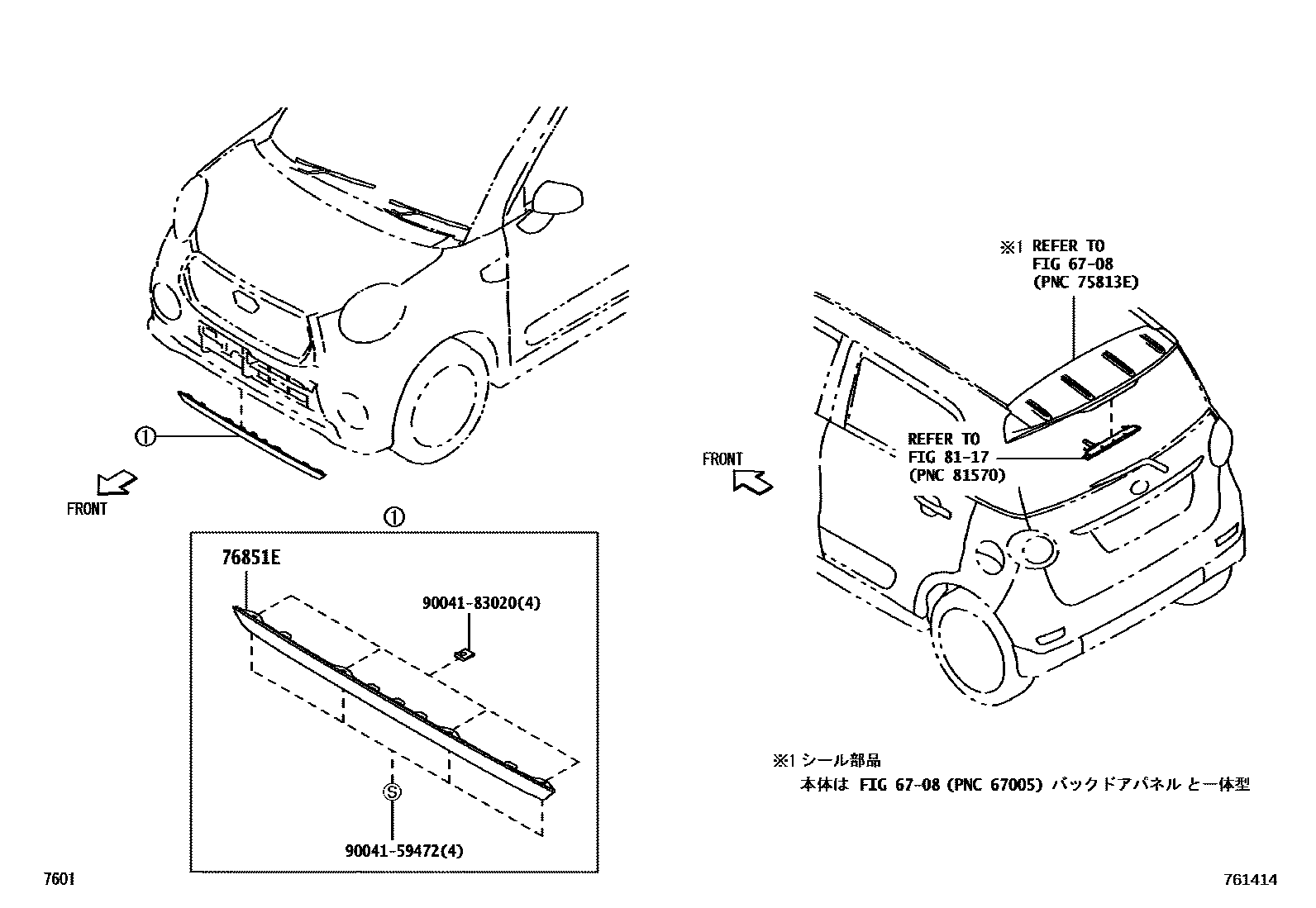 ①

FRONT

①

76851E

90041-83020(4)

Ⓢ

90041-59472(4)

※1 REFER TO
FIG 67-08
(PNC 75813E)

REFER TO
FIG 81-17
(PNC 81570)

FRONT

※1 シール部品
本体は FIG 67-08 (PNC 67005) バックドアパネル と一体型

7601

761414