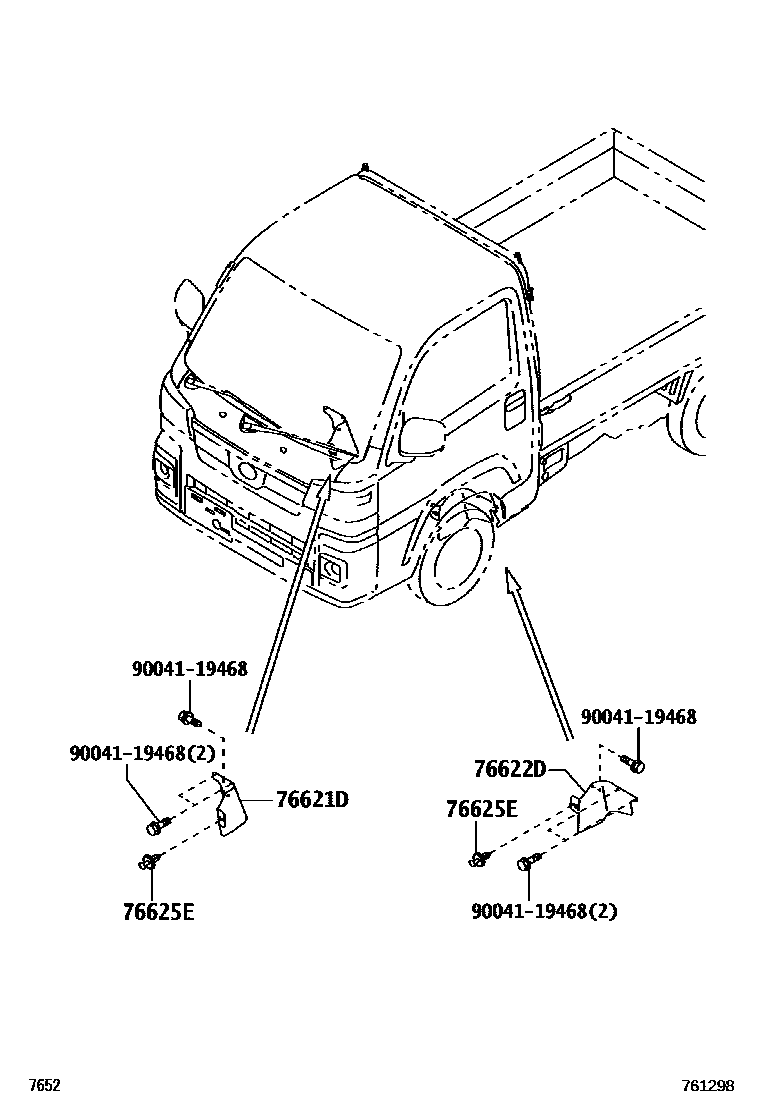 90041-19468

90041-19468(2)

76621D

76625E

90041-19468

76622D

76625E

90041-19468(2)

7652

761298