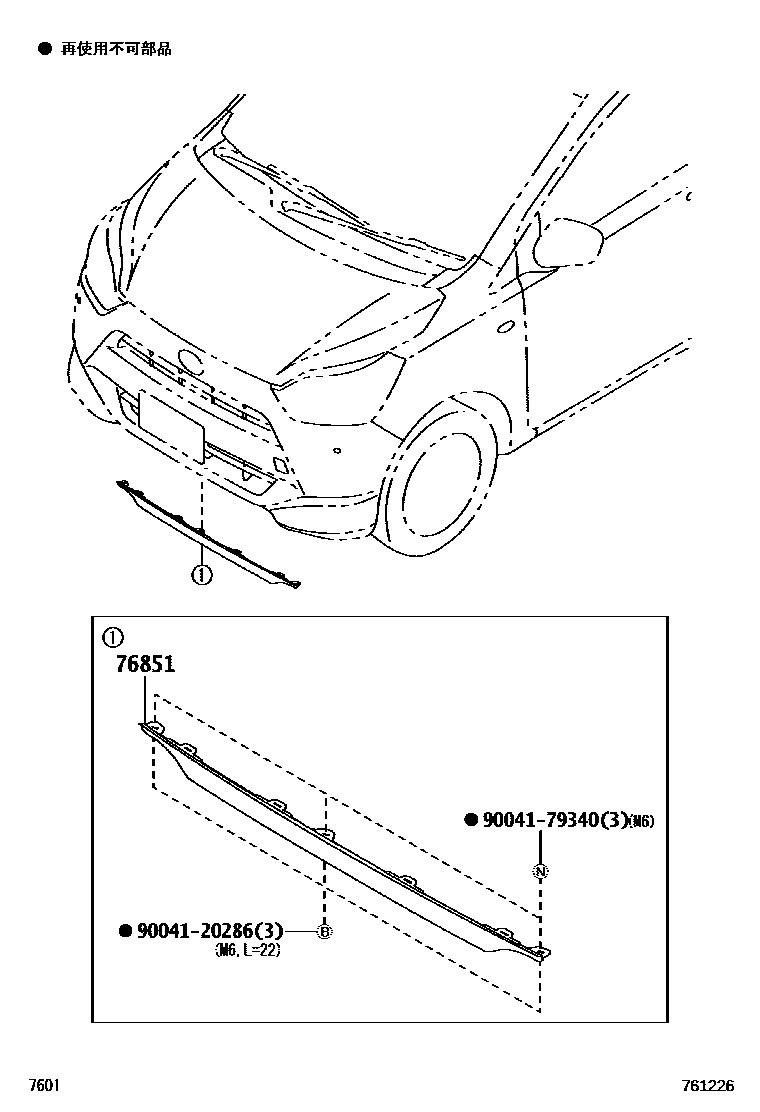 ● 再使用不可部品

①

①
76851

● 90041-79340(3)(M6)

N

● 90041-20286(3)
(M6, L=22)

B

7601

761226