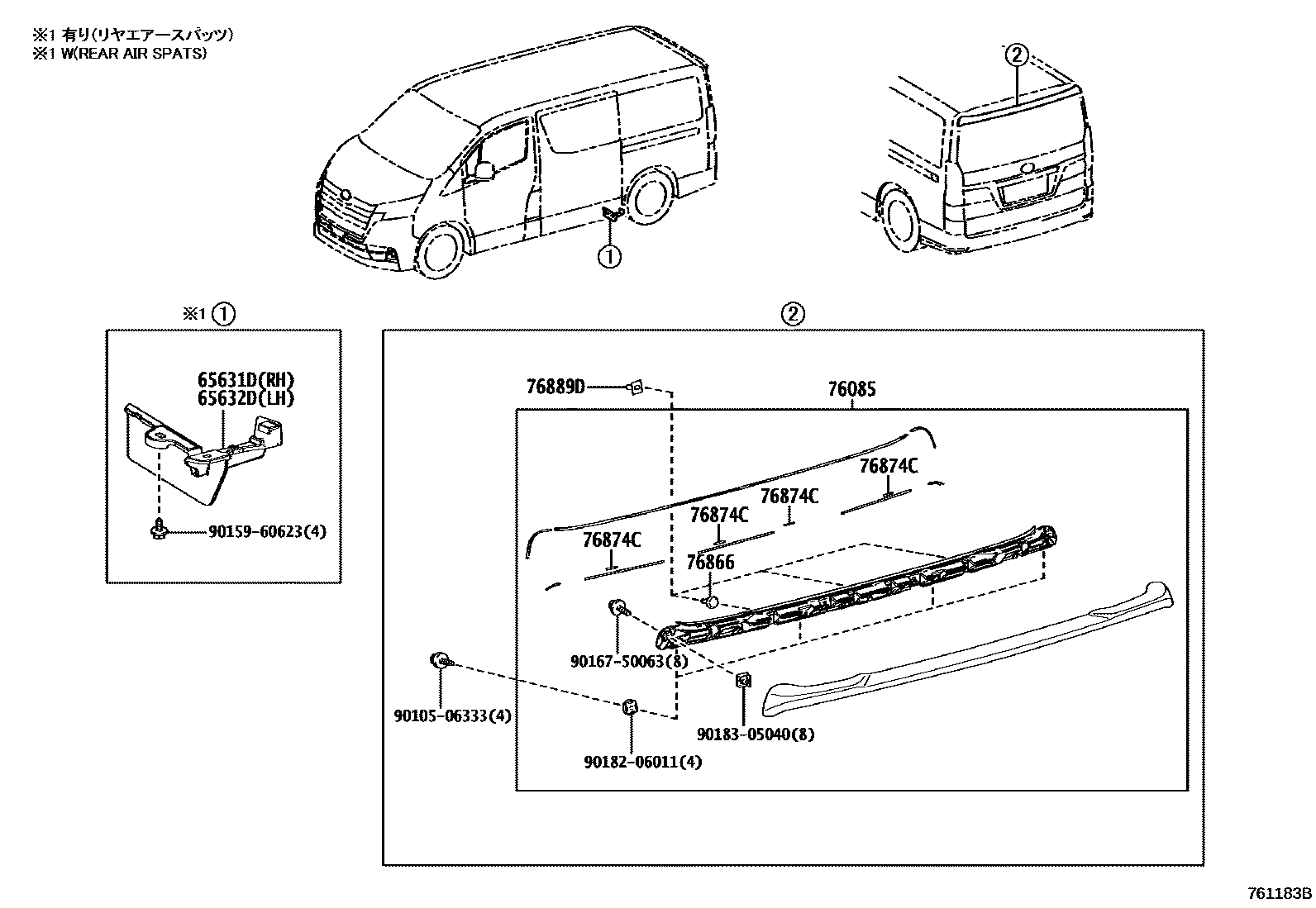 ※1 有り(リヤエアースパッツ)
※1 W(REAR AIR SPATS)

②

①

※1 ①

65631D(RH)
65632D(LH)

90159-60623(4)

②

76889D

76085

76874C

76874C

76874C

76874C

76866

90167-50063(8)

90105-06333(4)

90183-05040(8)

90182-06011(4)

761183B