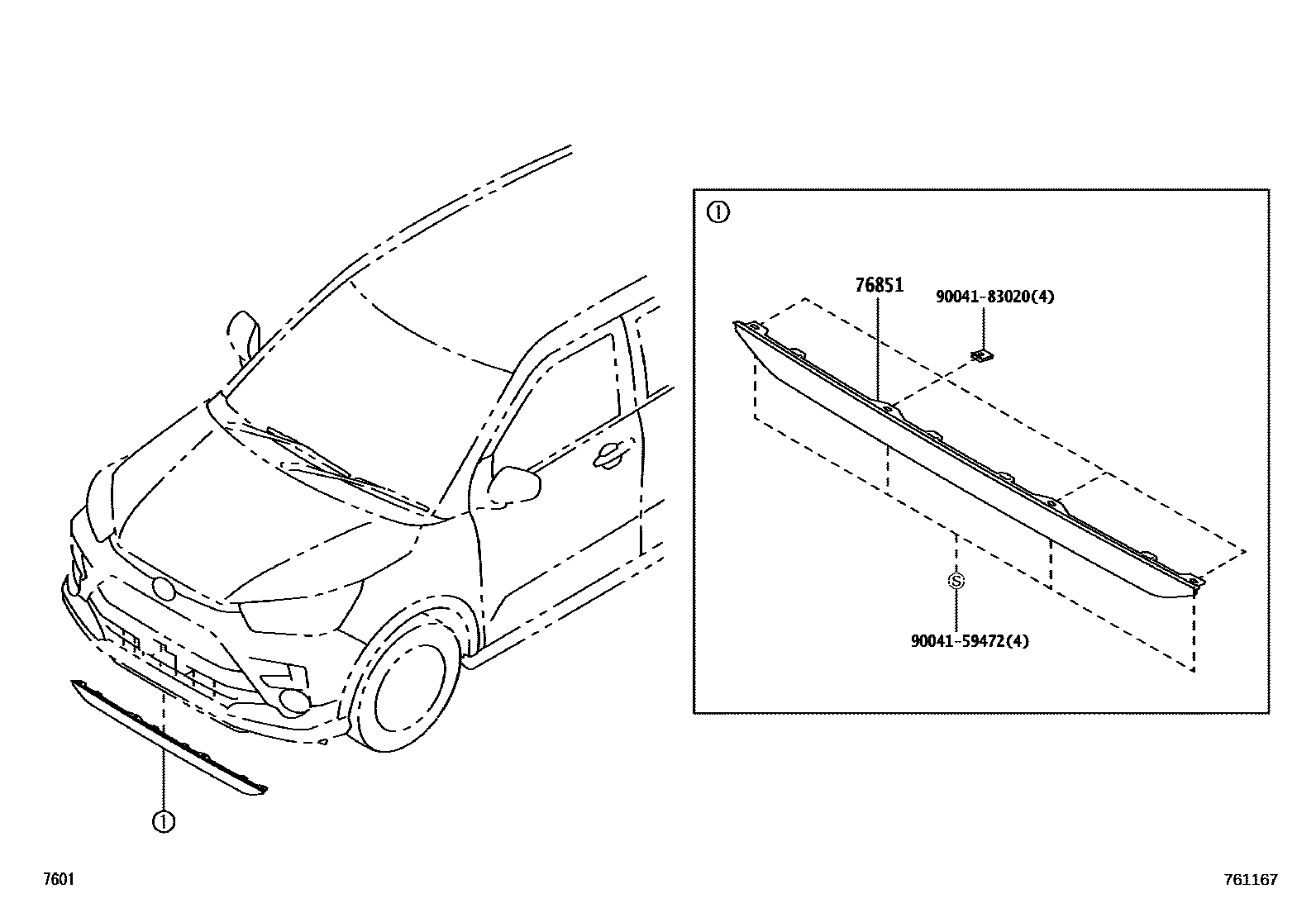 ①

76851

90041-83020(4)

Ⓢ

90041-59472(4)

①

7601

761167