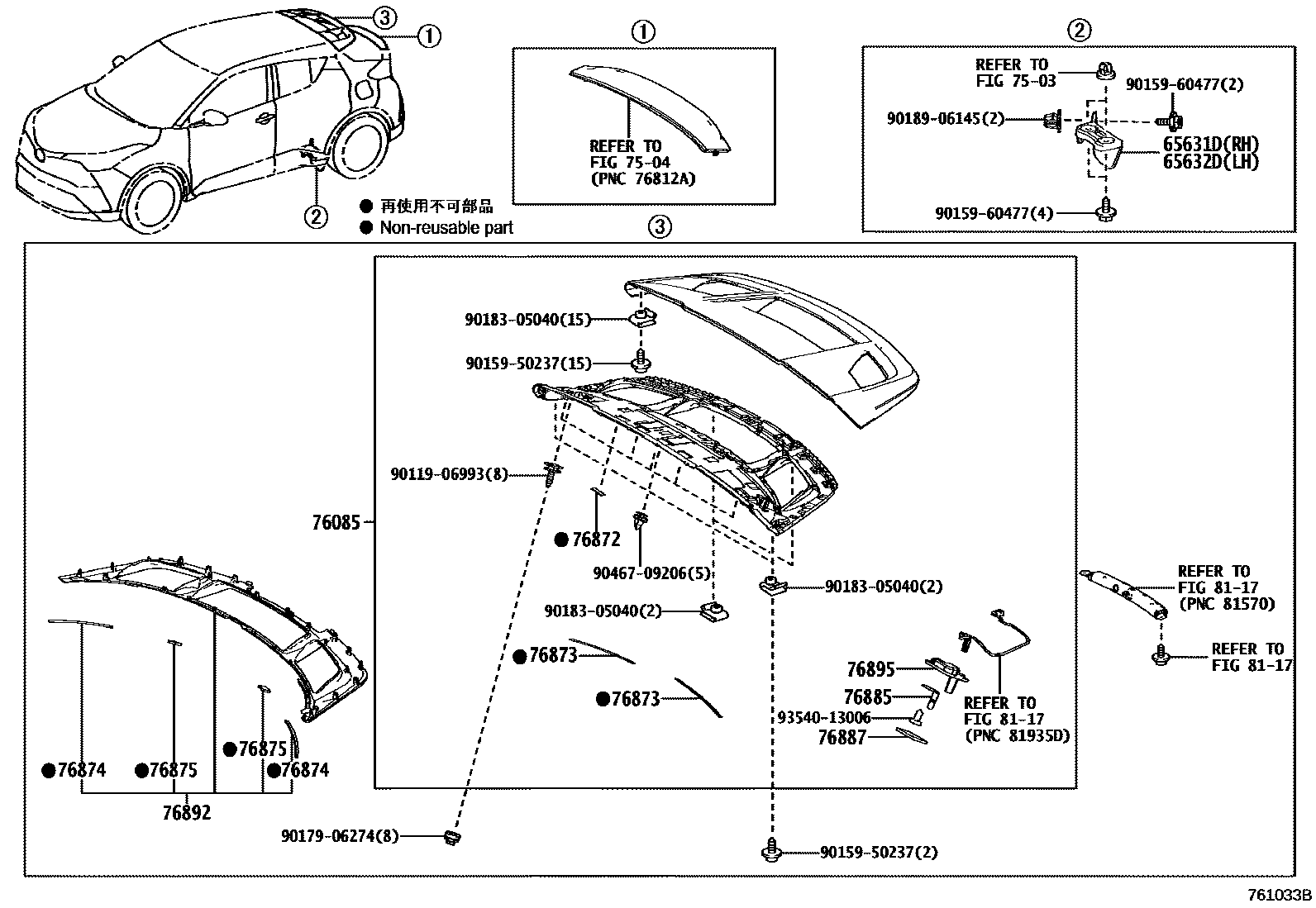 ③
①
②
● 再使用不可部品
● Non-reusable part

①
REFER TO
FIG 75-04
(PNC 76812A)

②
REFER TO
FIG 75-03
90159-60477(2)
90189-06145(2)
65631D(RH)
65632D(LH)
90159-60477(4)

③
90183-05040(15)
90159-50237(15)
90119-06993(8)
76085
●76872
90467-09206(5)
90183-05040(2)
90183-05040(2)
●76873
●76873
76895
76885
93540-13006
76887
REFER TO
FIG 81-17
(PNC 81935D)
REFER TO
FIG 81-17
(PNC 81570)
REFER TO
FIG 81-17
●76874
●76875
●76875
●76874
76892
90179-06274(8)
90159-50237(2)

761033B