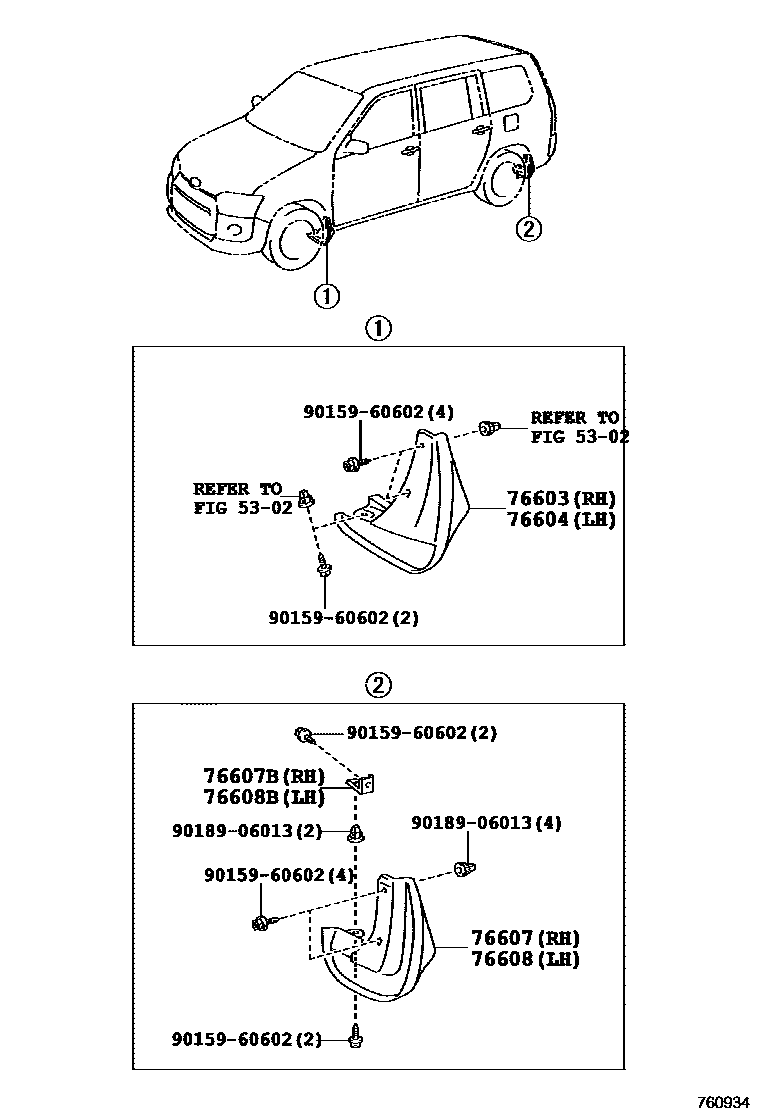 ②
①
①
90159-60602(4)
REFER TO FIG 53-02
REFER TO FIG 53-02
76603(RH)
76604(LH)
90159-60602(2)
②
90159-60602(2)
76607B(RH)
76608B(LH)
90189-06013(2)
90189-06013(4)
90159-60602(4)
76607(RH)
76608(LH)
90159-60602(2)
760934