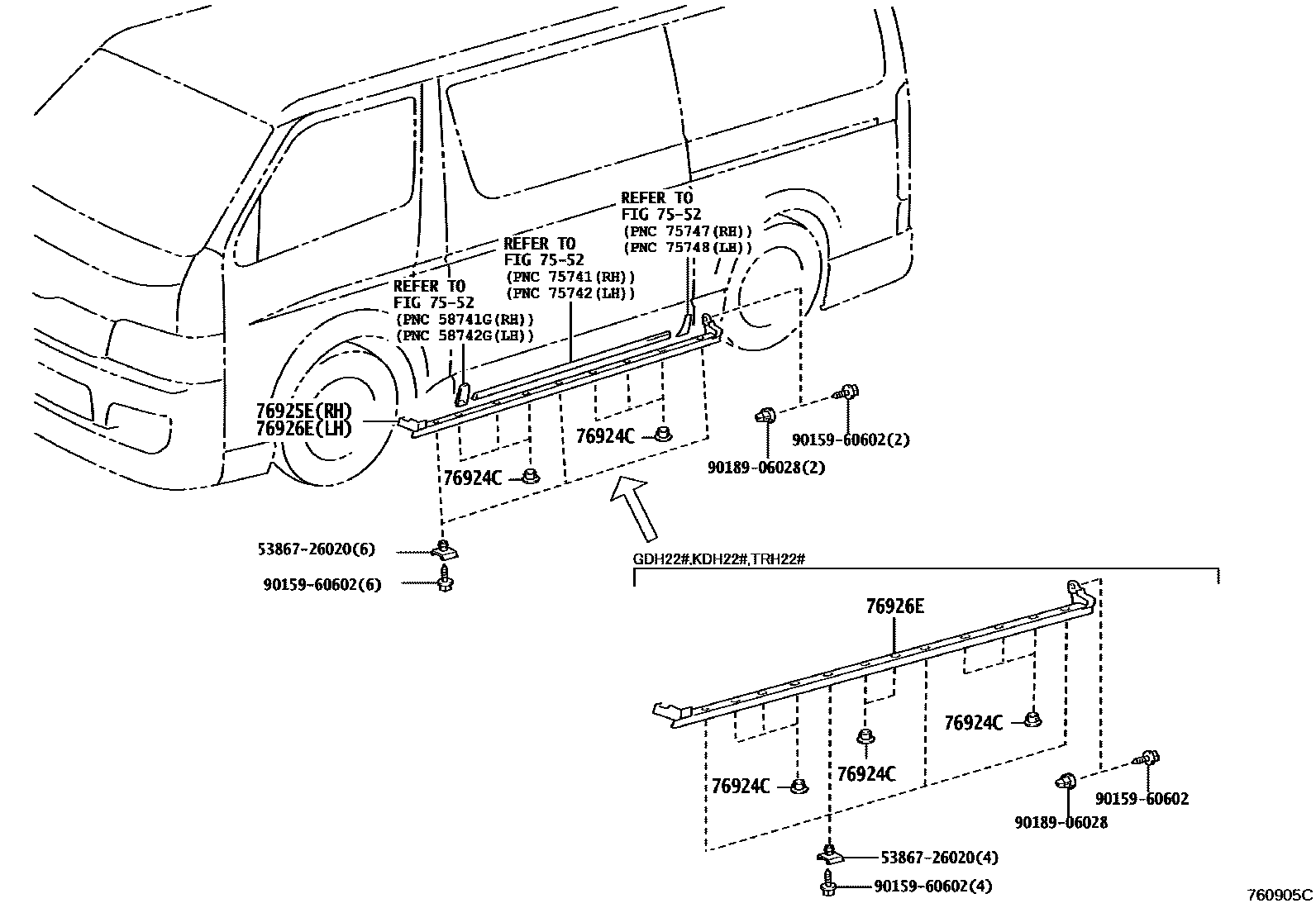 REFER TO
FIG 75-52
(PNC 75747(RH))
(PNC 75748(LH))

REFER TO
FIG 75-52
(PNC 75741(RH))
(PNC 75742(LH))

REFER TO
FIG 75-52
(PNC 58741G(RH))
(PNC 58742G(LH))

76925E(RH)
76926E(LH)

76924C

76924C

90159-60602(2)

90189-06028(2)

53867-26020(6)

90159-60602(6)

GDH22#,KDH22#,TRH22#

76926E

76924C

76924C

76924C

90159-60602

90189-06028

53867-26020(4)

90159-60602(4)

760905C