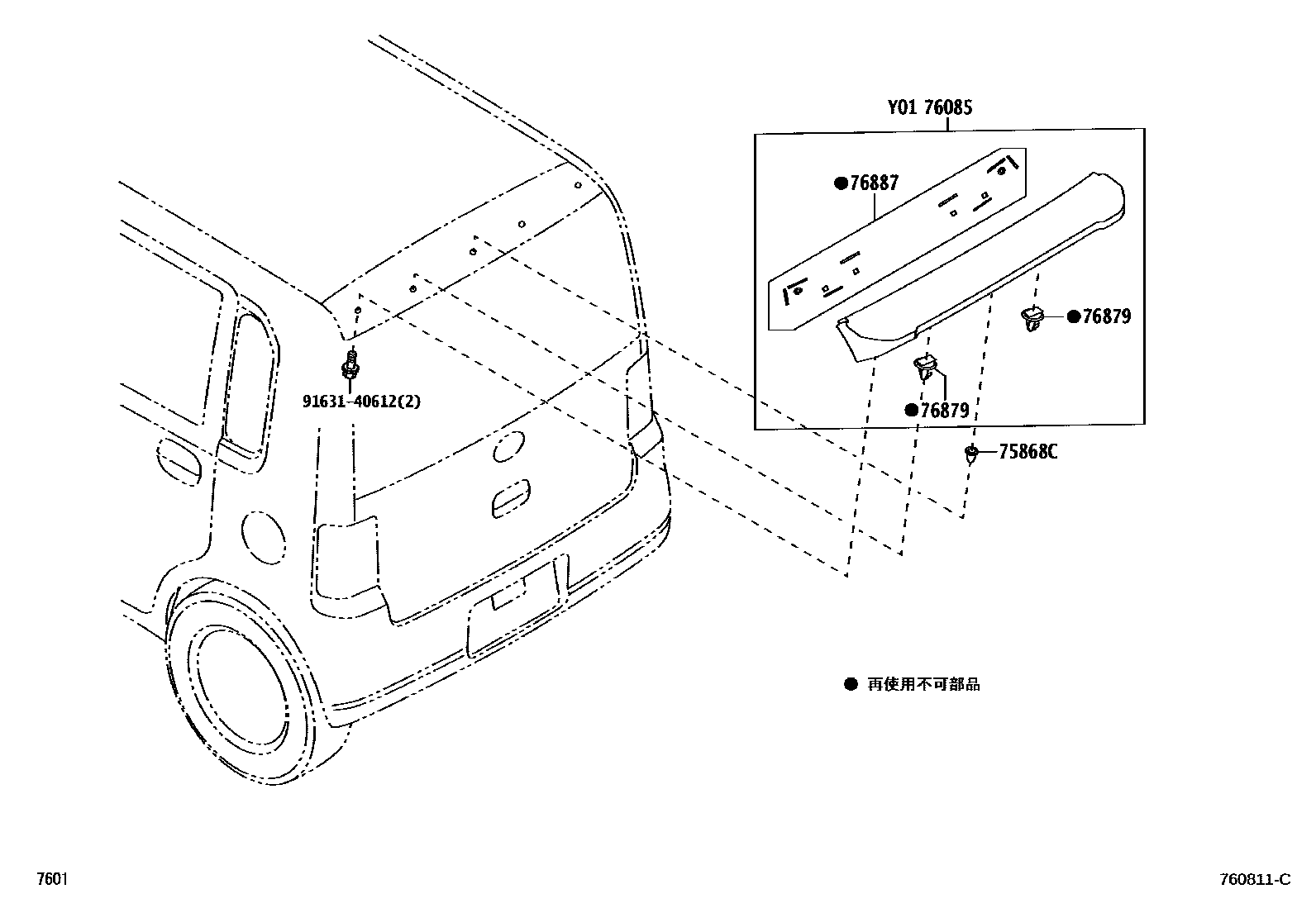 Y01 76085

●76887

●76879

●76879

75868C

91631-40612(2)

● 再使用不可部品

7601

760811-C