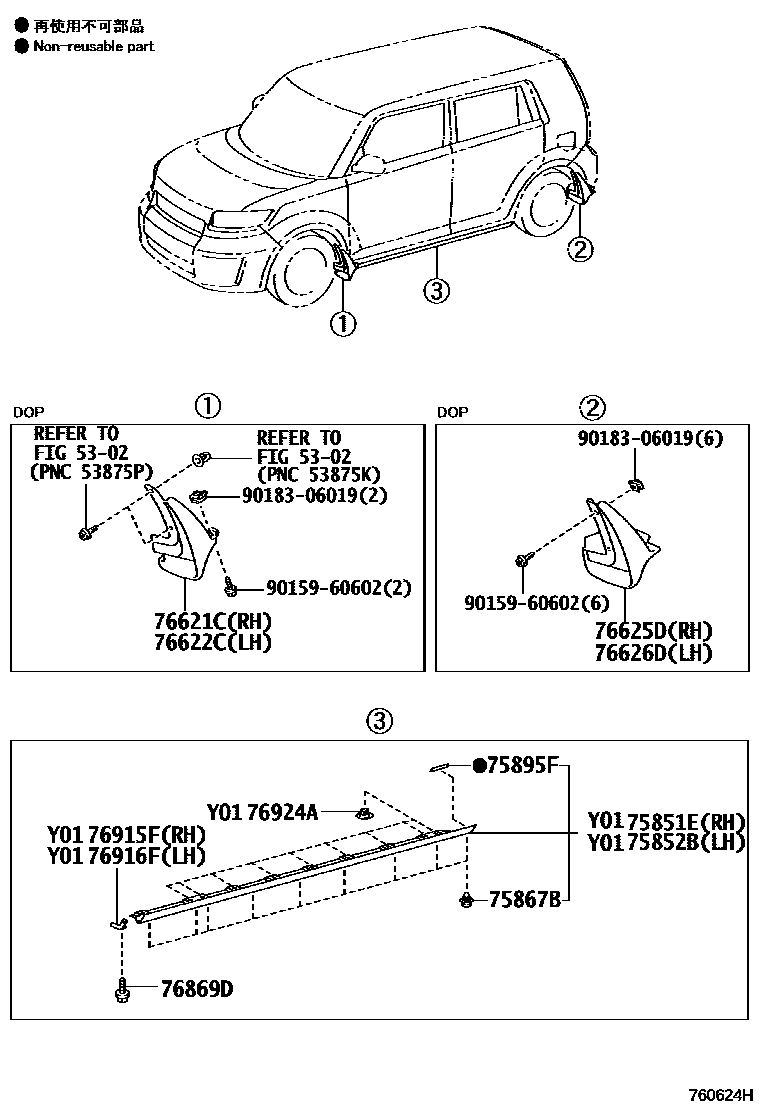 ● 再使用不可部品
● Non-reusable part

②
③
①

DOP
①
REFER TO FIG 53-02 (PNC 53875P)
REFER TO FIG 53-02 (PNC 53875K)
90183-06019(2)
90159-60602(2)
76621C(RH)
76622C(LH)

DOP
②
90183-06019(6)
90159-60602(6)
76625D(RH)
76626D(LH)

③
●75895F
Y01 76924A
Y01 76915F(RH)
Y01 76916F(LH)
Y01 75851E(RH)
Y01 75852B(LH)
75867B
76869D

760624H