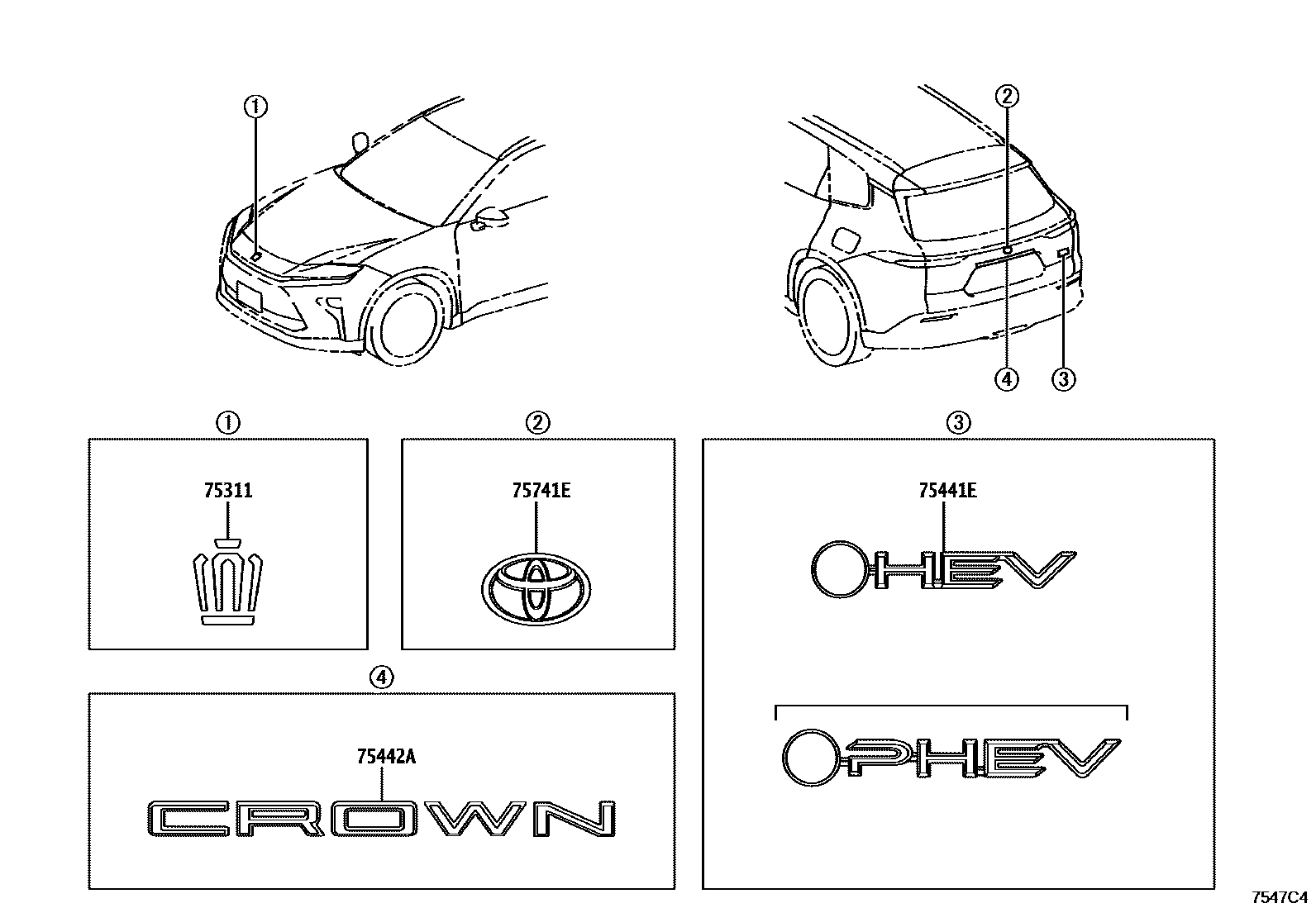 ①

②

④ ③

①

75311

②

75741E

③

75441E

HEV

PHEV

④

75442A

CROWN

7547C4