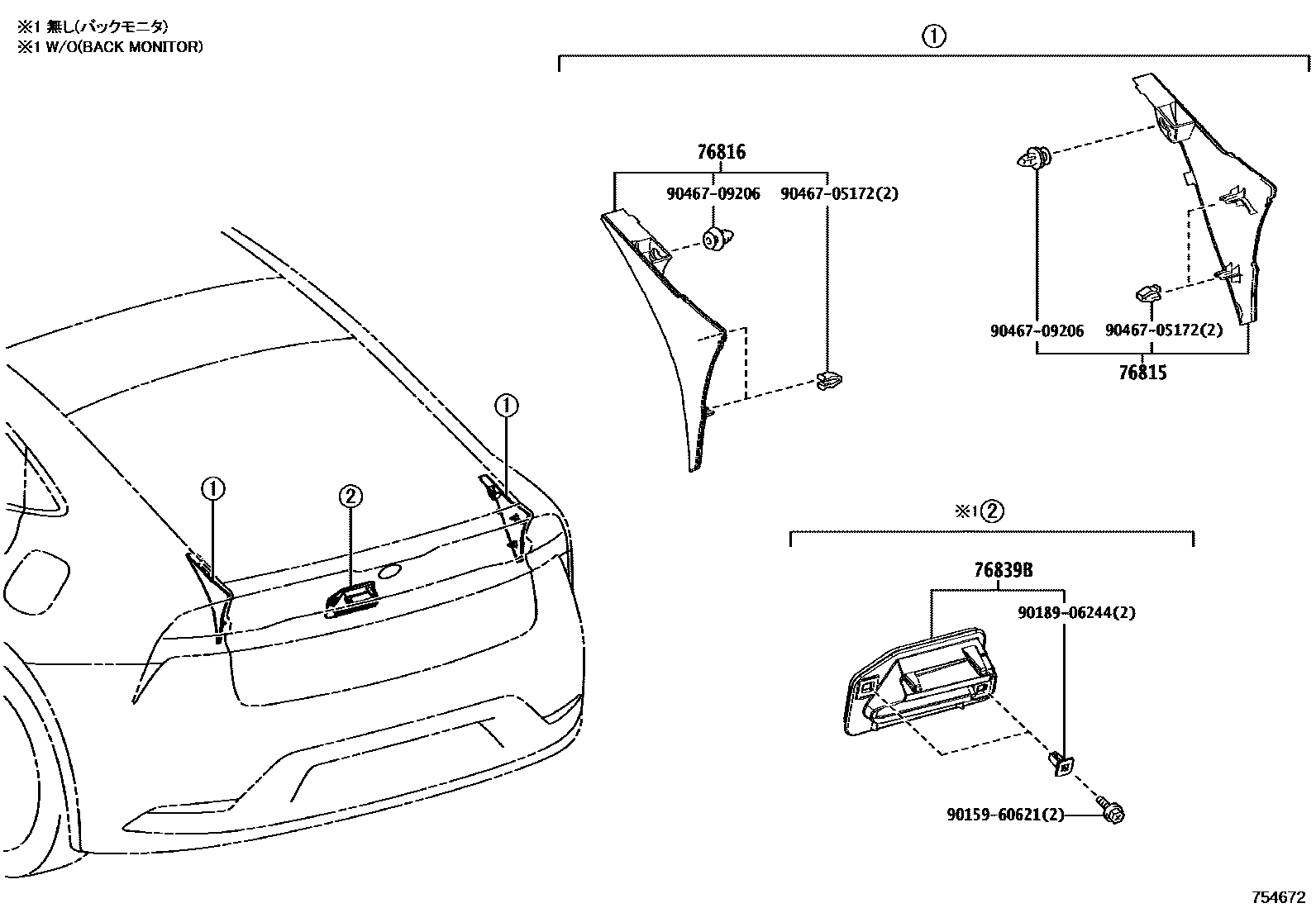 ※1 無し(バックモニタ)
※1 W/O(BACK MONITOR)

①

76816
90467-09206
90467-05172(2)

90467-09206
90467-05172(2)
76815

①
①
②

※1②

76839B
90189-06244(2)

90159-60621(2)

754672